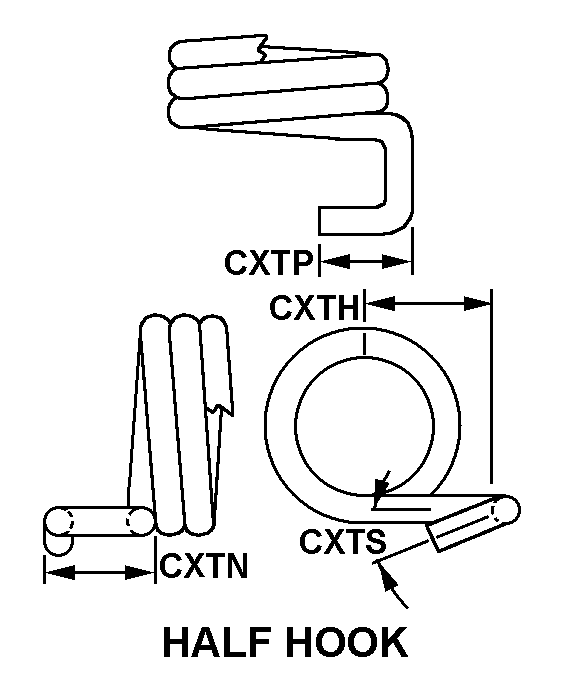 CXTP
CXTH
CXTS
CXTN
HALF HOOK