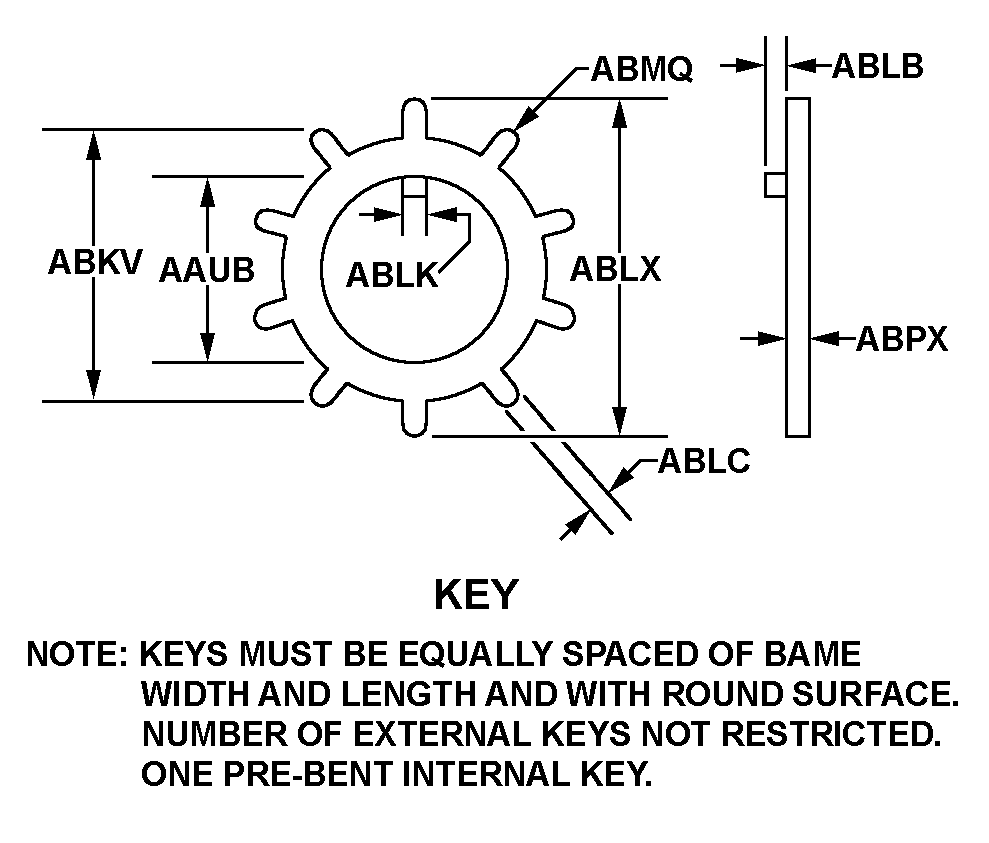 ABMQ

ABLB

ABKV

AAUB

ABLK

ABLX

ABPX

ABLC

KEY

NOTE: KEYS MUST BE EQUALLY SPACED OF BAME WIDTH AND LENGTH AND WITH ROUND SURFACE. NUMBER OF EXTERNAL KEYS NOT RESTRICTED. ONE PRE-BENT INTERNAL KEY.