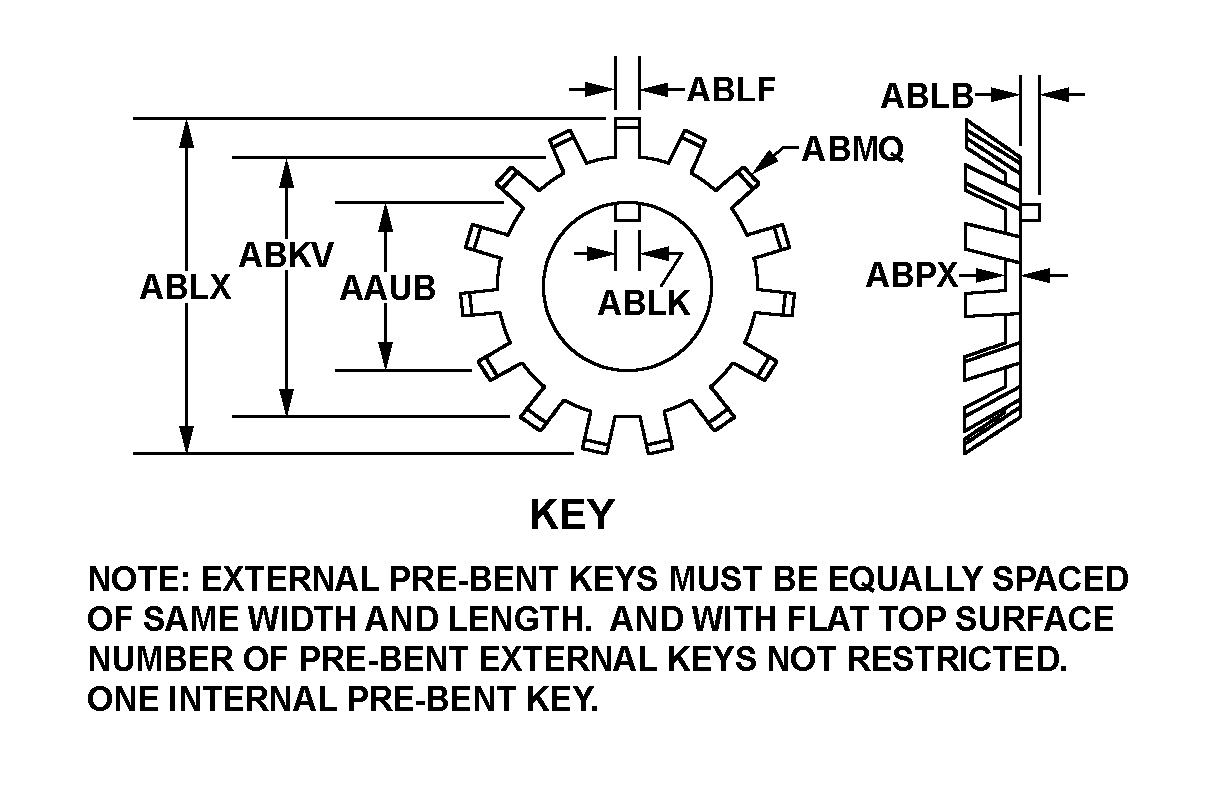 ABLF
ABLB
ABMQ
ABLX
ABKV
AAUB
ABLK
ABPX

KEY

NOTE: EXTERNAL PRE-BENT KEYS MUST BE EQUALLY SPACED OF SAME WIDTH AND LENGTH. AND WITH FLAT TOP SURFACE NUMBER OF PRE-BENT EXTERNAL KEYS NOT RESTRICTED. ONE INTERNAL PRE-BENT KEY.