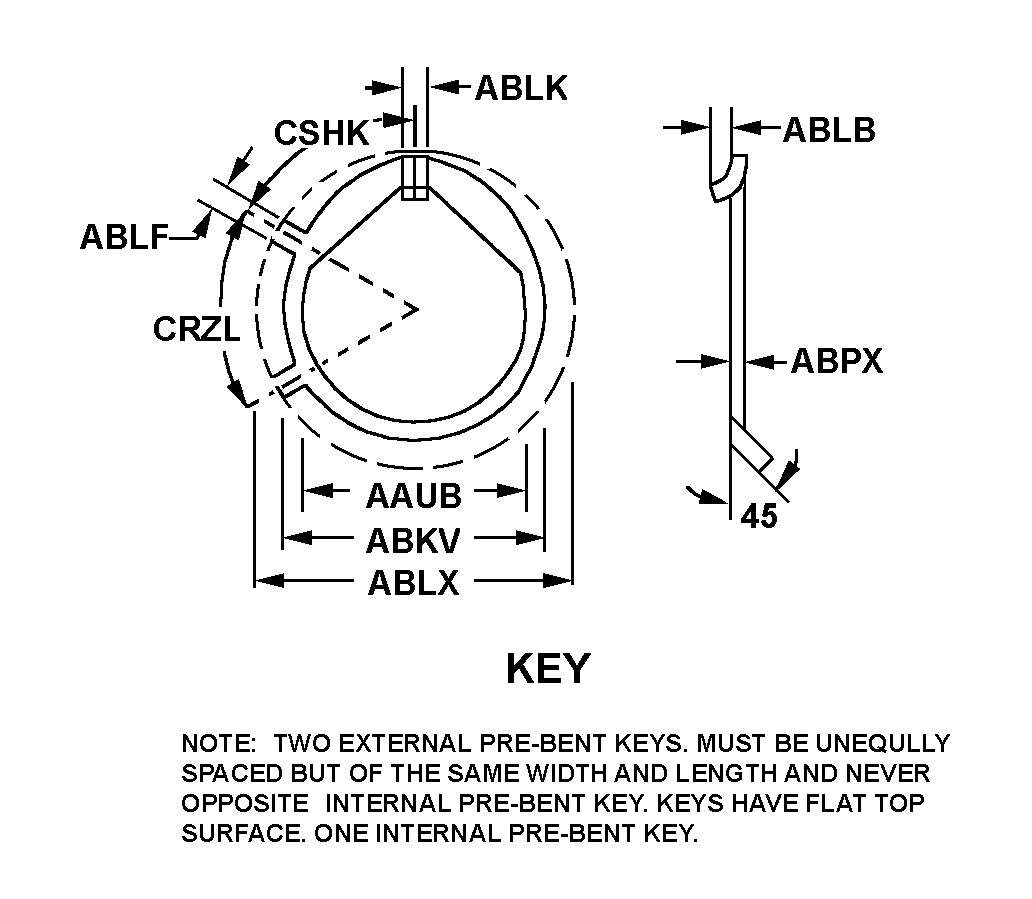 ABLK

CSHK

ABLF

CRZL

AAUB

ABKV

ABLX

ABLB

ABPX

45

KEY

NOTE: TWO EXTERNAL PRE-BENT KEYS. MUST BE UNEQULLY SPACED BUT OF THE SAME WIDTH AND LENGTH AND NEVER OPPOSITE INTERNAL PRE-BENT KEY. KEYS HAVE FLAT TOP SURFACE. ONE INTERNAL PRE-BENT KEY.