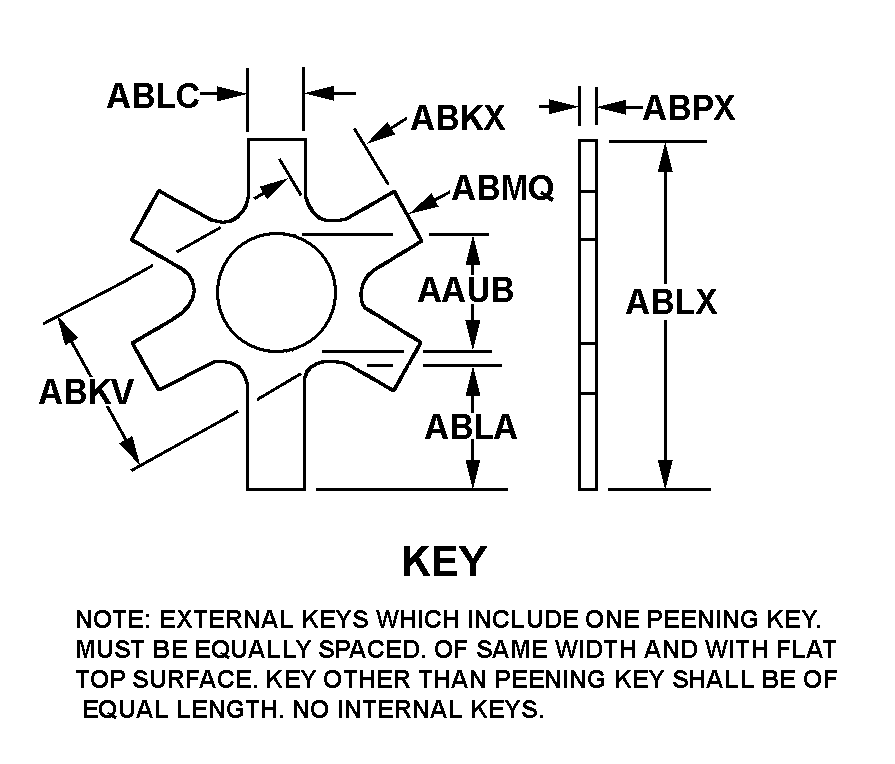 ABLC
ABKX
ABPX
ABMQ
AAUB
ABLX
ABKV
ABLA

KEY

NOTE: EXTERNAL KEYS WHICH INCLUDE ONE PEENING KEY. MUST BE EQUALLY SPACED. OF SAME WIDTH AND WITH FLAT TOP SURFACE. KEY OTHER THAN PEENING KEY SHALL BE OF EQUAL LENGTH. NO INTERNAL KEYS.