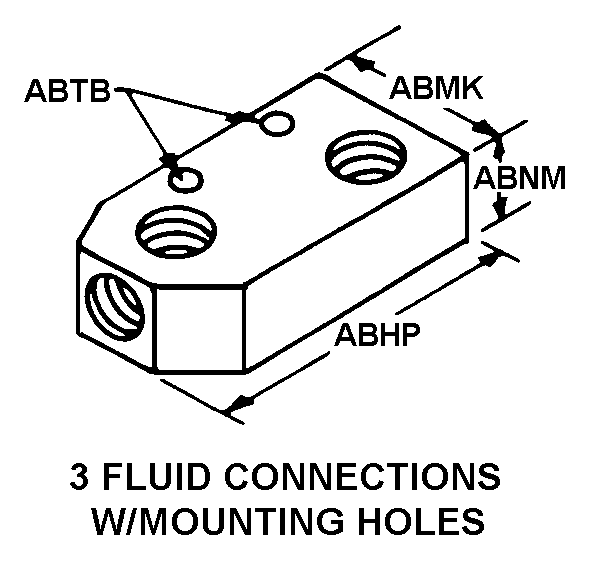 ABTB
ABMK
ABNM
ABHP

3 FLUID CONNECTIONS
W/MOUNTING HOLES