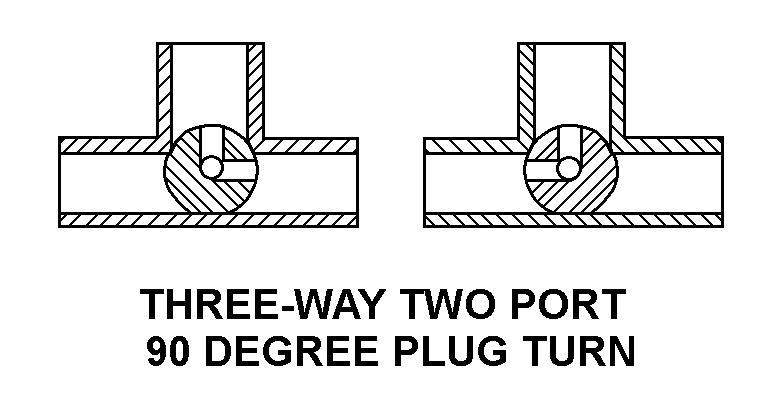 THREE-WAY TWO PORT
90 DEGREE PLUG TURN