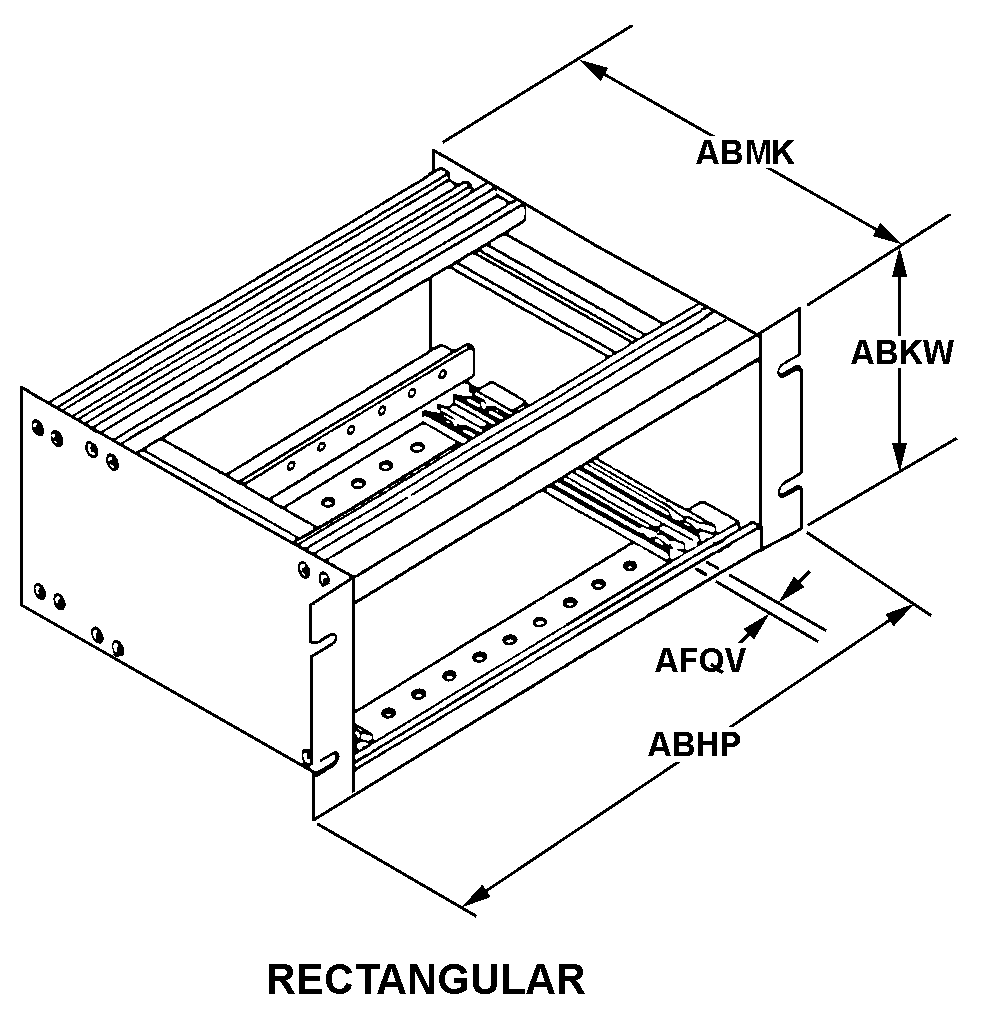 ABMK

ABKW

AFQV

ABHP

RECTANGULAR