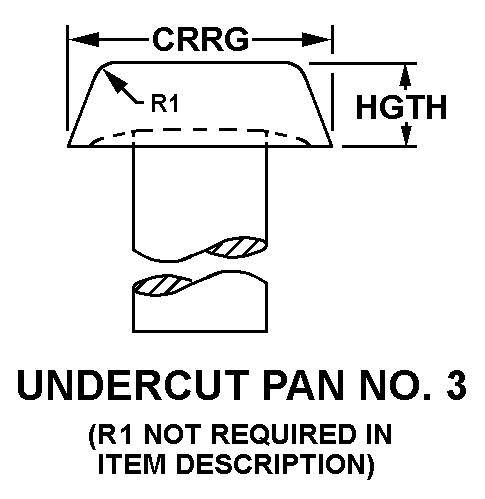 CRRG

R1

HGTH

UNDERCUT PAN NO. 3

(R1 NOT REQUIRED IN ITEM DESCRIPTION)