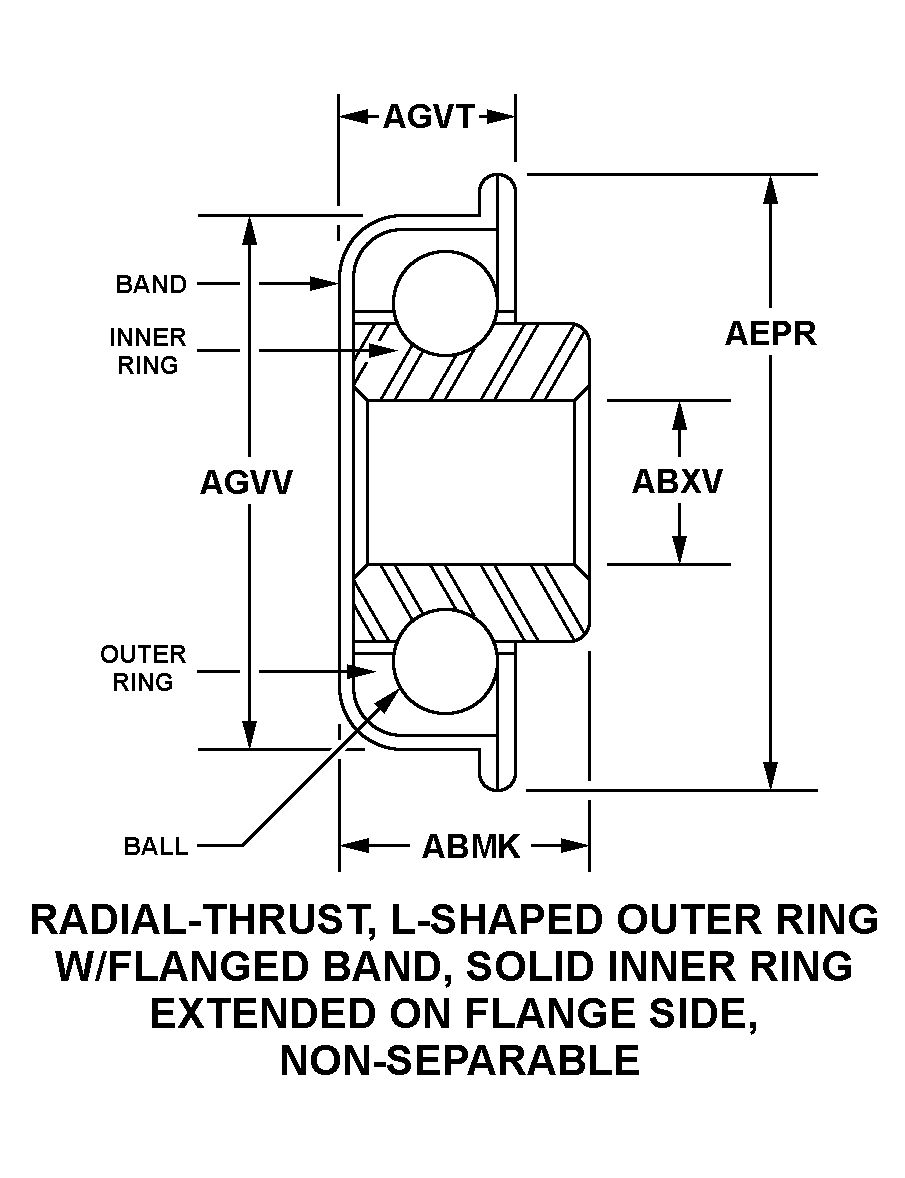 AGVT

BAND

INNER RING

AEPR

AGVV

ABXV

OUTER RING

BALL

ABMK

RADIAL-THRUST, L-SHAPED OUTER RING W/FLANGED BAND, SOLID INNER RING EXTENDED ON FLANGE SIDE, NON-SEPARABLE