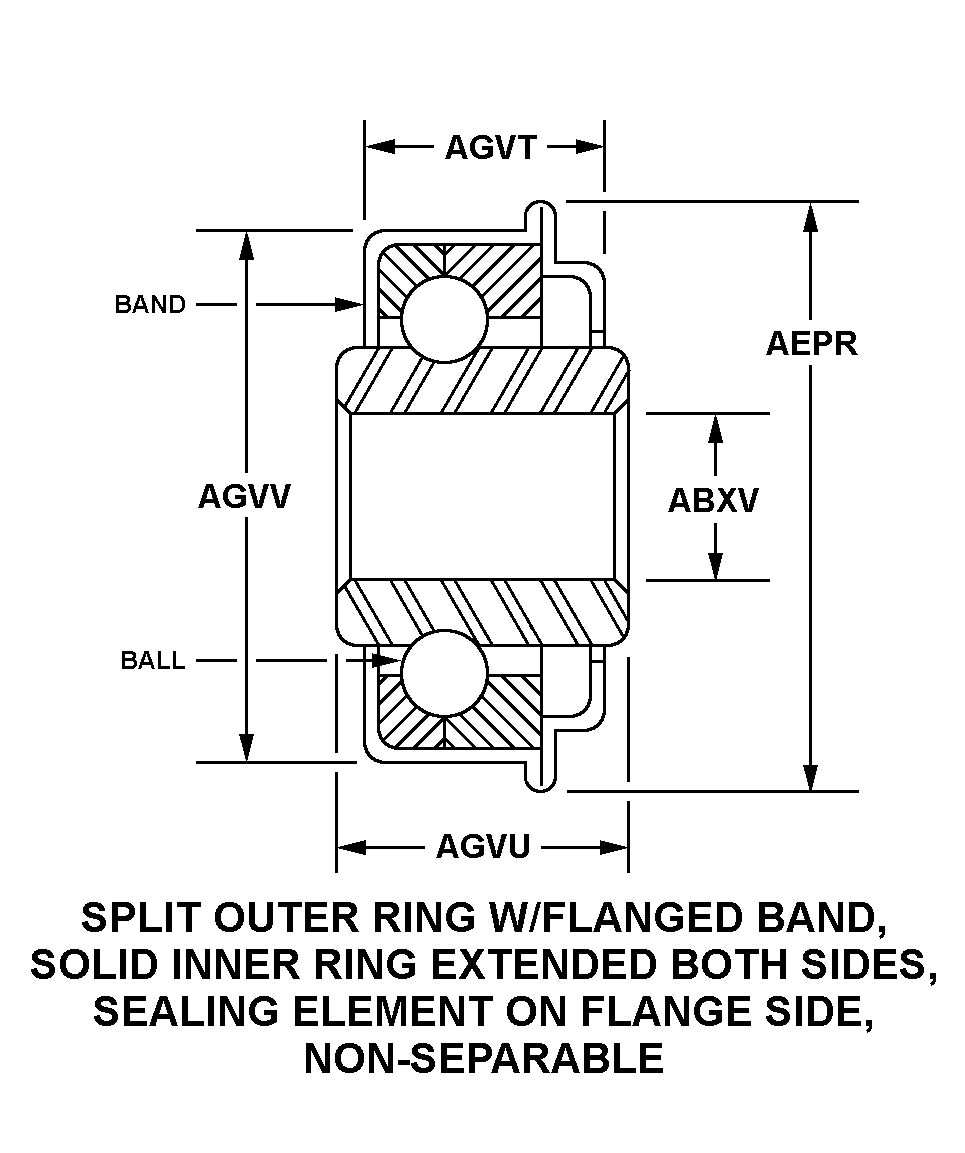 AGVT

BAND

AEPR

AGVV

ABXV

BALL

AGVU

SPLIT OUTER RING W/FLANGED BAND, SOLID INNER RING EXTENDED BOTH SIDES, SEALING ELEMENT ON FLANGE SIDE, NON-SEPARABLE