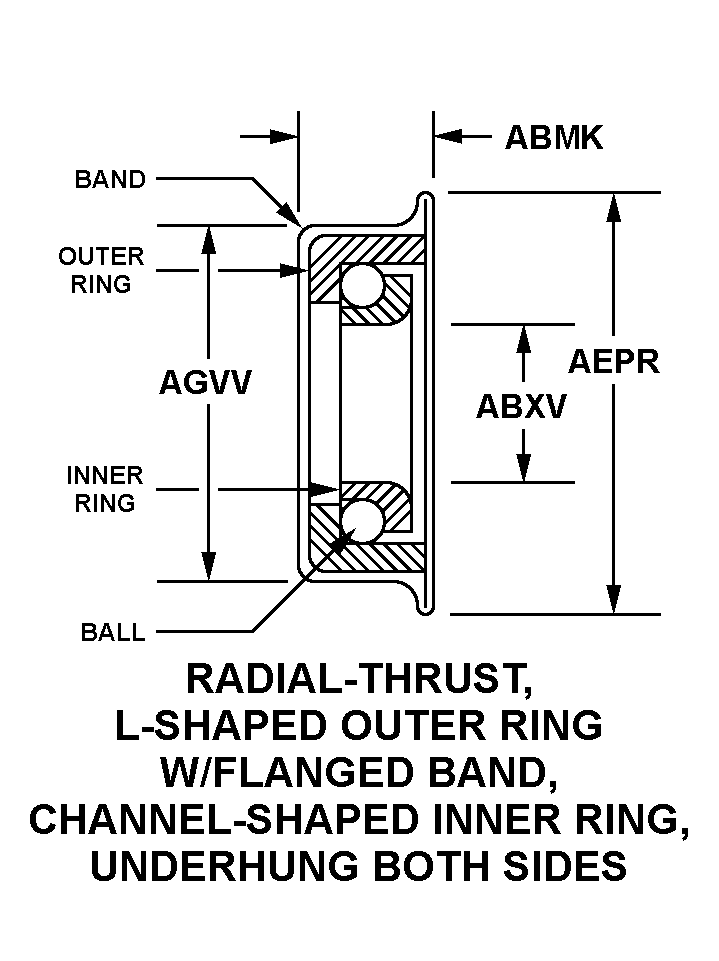 ABMK

BAND

OUTER RING

AGVV

AEPR

ABXV

INNER RING

BALL

RADIAL-THRUST, L-SHAPED OUTER RING W/FLANGED BAND, CHANNEL-SHAPED INNER RING, UNDERHUNG BOTH SIDES