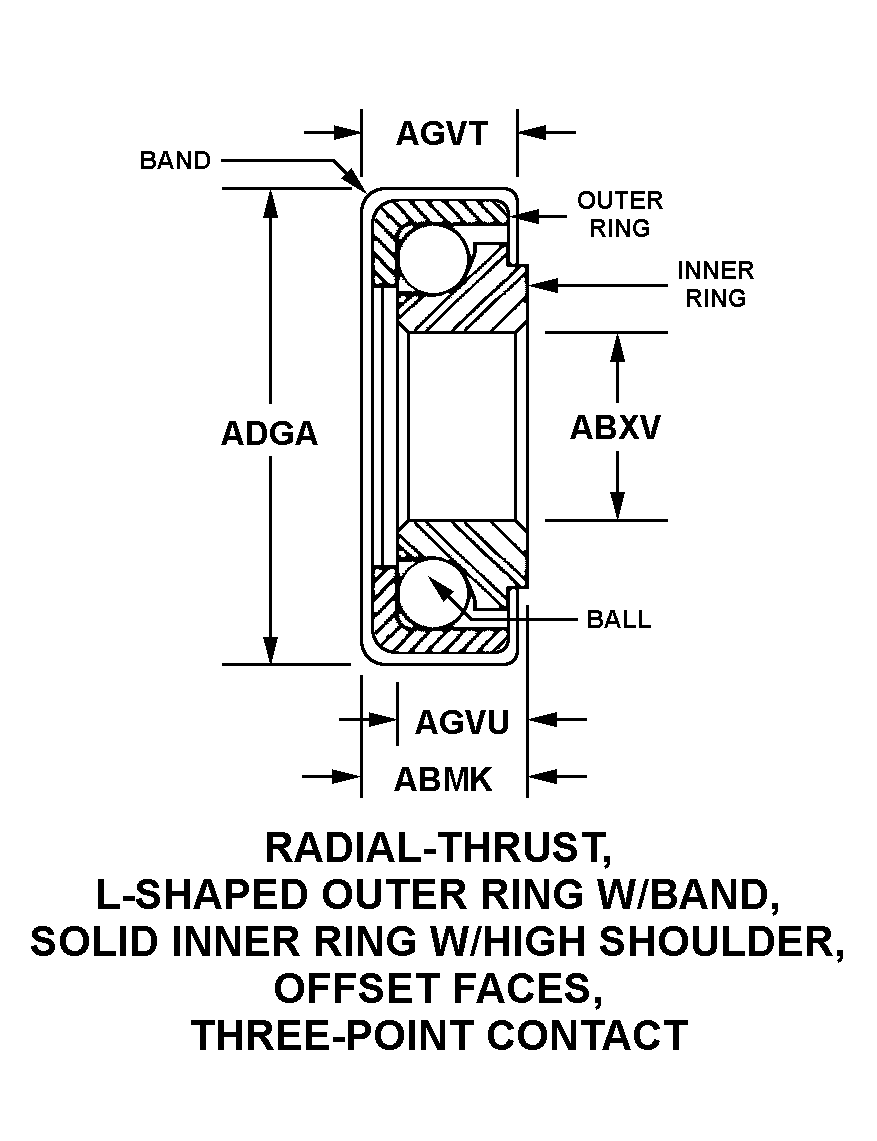 AGVT

BAND

OUTER RING

INNER RING

ADGA

ABXV

BALL

AGVU

ABMK

RADIAL-THRUST,
L-SHAPED OUTER RING W/BAND,
SOLID INNER RING W/HIGH SHOULDER,
OFFSET FACES,
THREE-POINT CONTACT