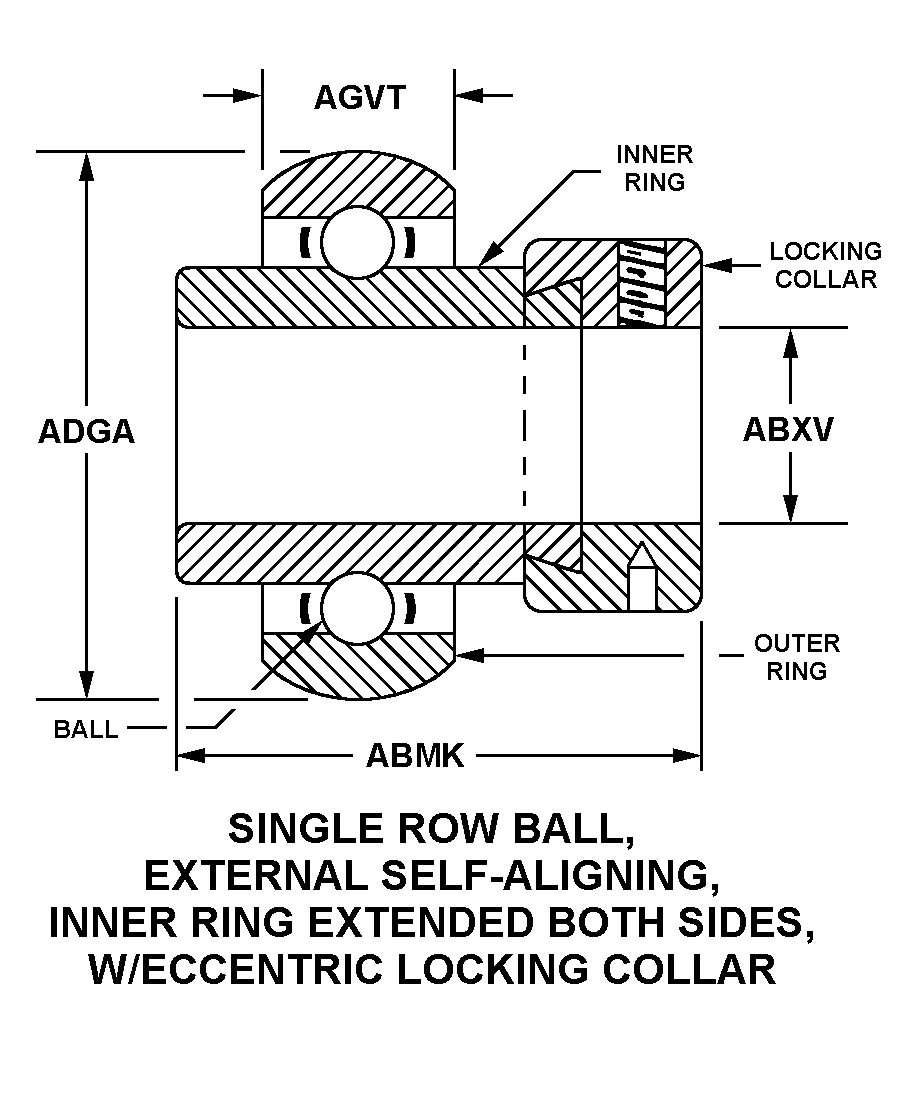 AGVT

INNER RING

LOCKING COLLAR

ADGA

ABXV

OUTER RING

BALL

ABMK

SINGLE ROW BALL, EXTERNAL SELF-ALIGNING, INNER RING EXTENDED BOTH SIDES, W/ECCENTRIC LOCKING COLLAR