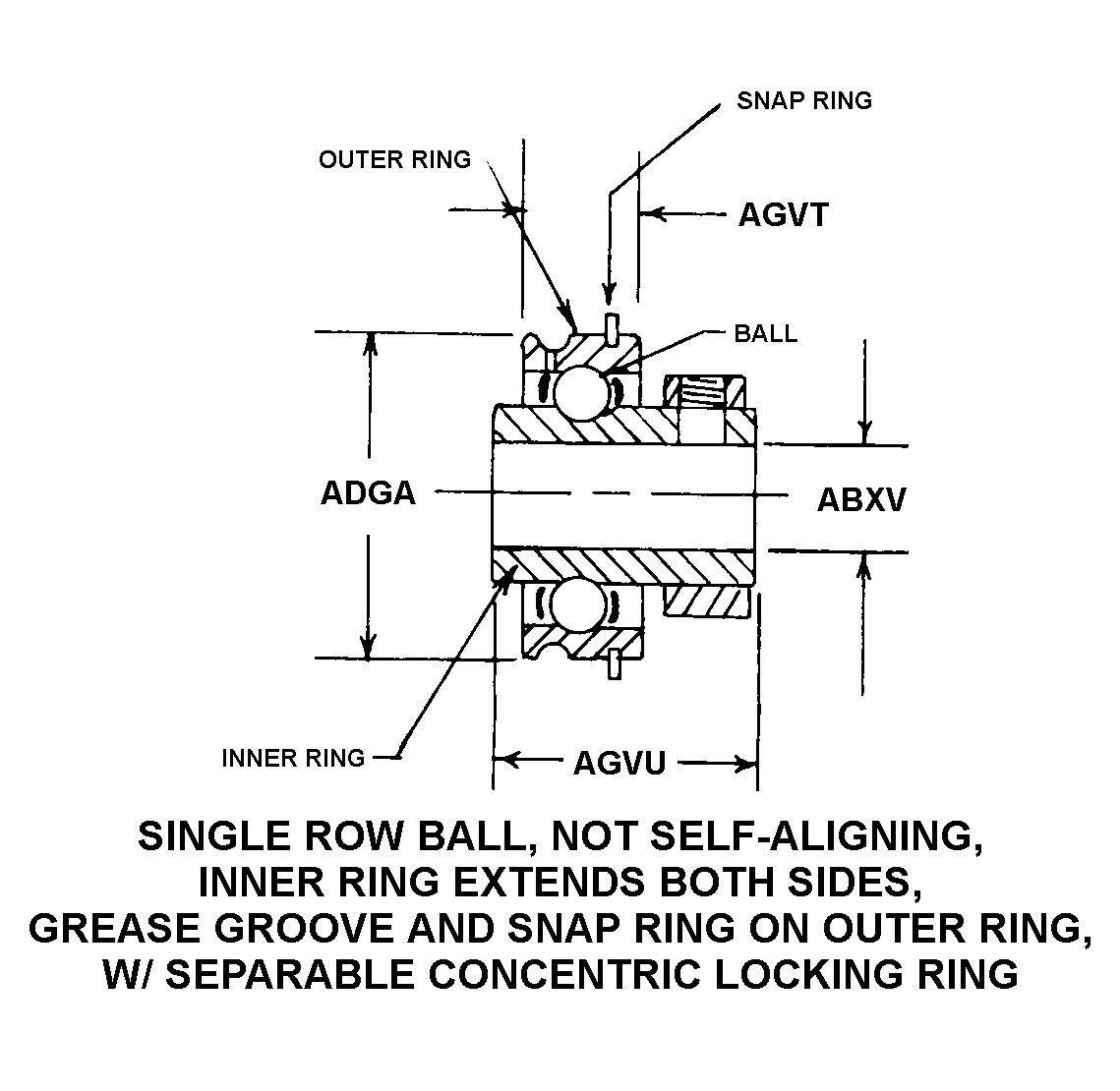 SNAP RING

OUTER RING

AGVT

BALL

ADGA

ABXV

INNER RING

AGVU

SINGLE ROW BALL, NOT SELF-ALIGNING, INNER RING EXTENDS BOTH SIDES, GREASE GROOVE AND SNAP RING ON OUTER RING, W/ SEPARABLE CONCENTRIC LOCKING RING