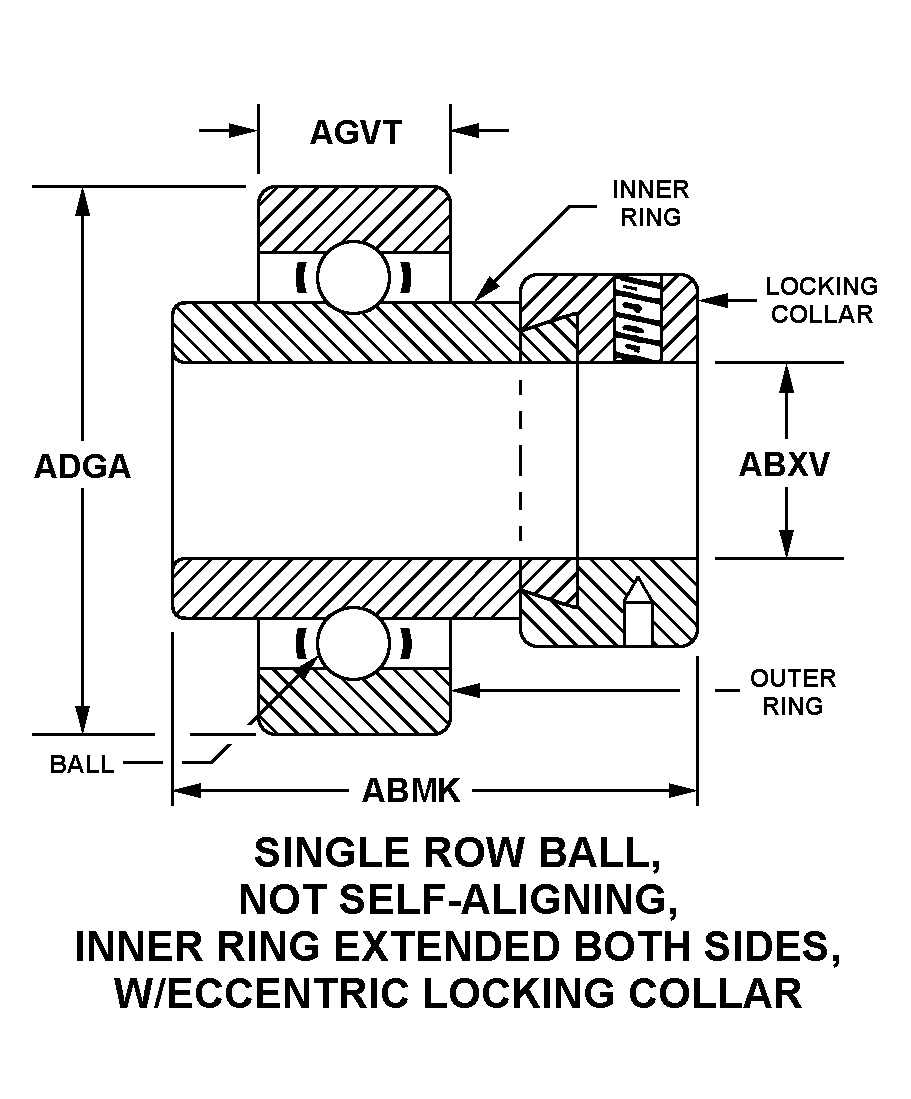 AGVT

INNER RING

LOCKING COLLAR

ADGA

ABXV

OUTER RING

BALL

ABMK

SINGLE ROW BALL, NOT SELF-ALIGNING, INNER RING EXTENDED BOTH SIDES, W/ECCENTRIC LOCKING COLLAR