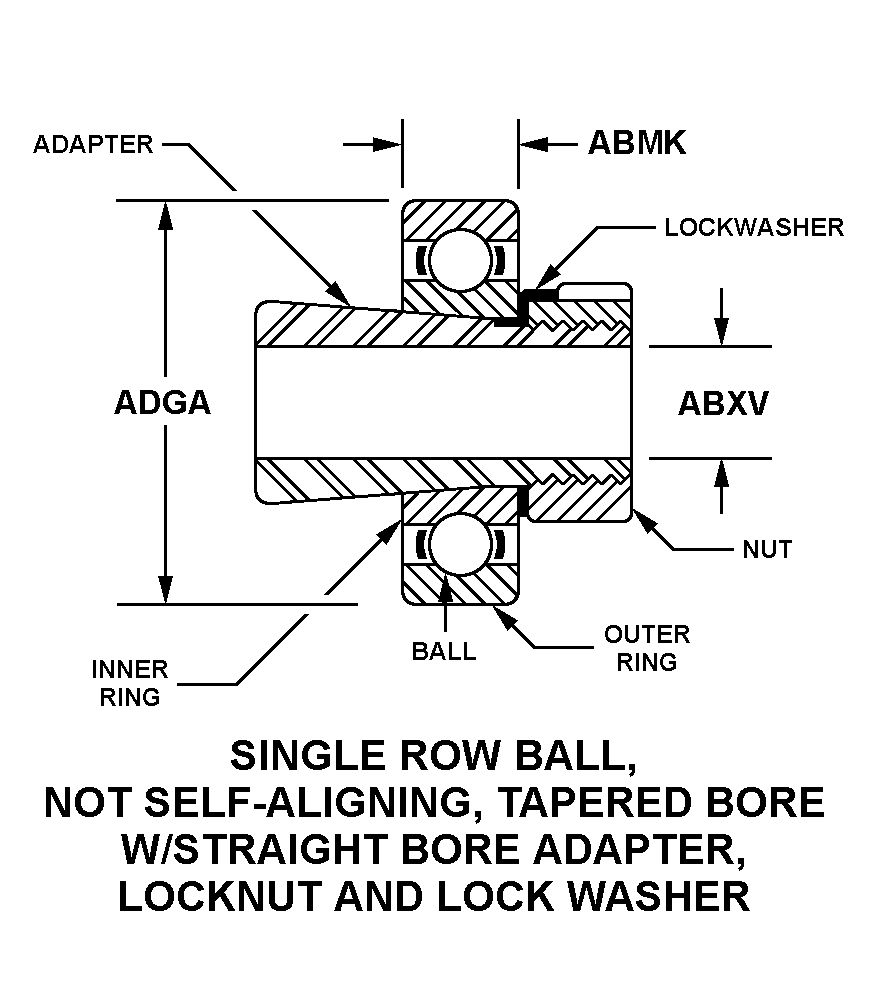 ADAPTER

ABMK

LOCKWASHER

ADGA

ABXV

NUT

INNER RING

BALL

OUTER RING

SINGLE ROW BALL, NOT SELF-ALIGNING, TAPERED BORE W/STRAIGHT BORE ADAPTER, LOCKNUT AND LOCK WASHER