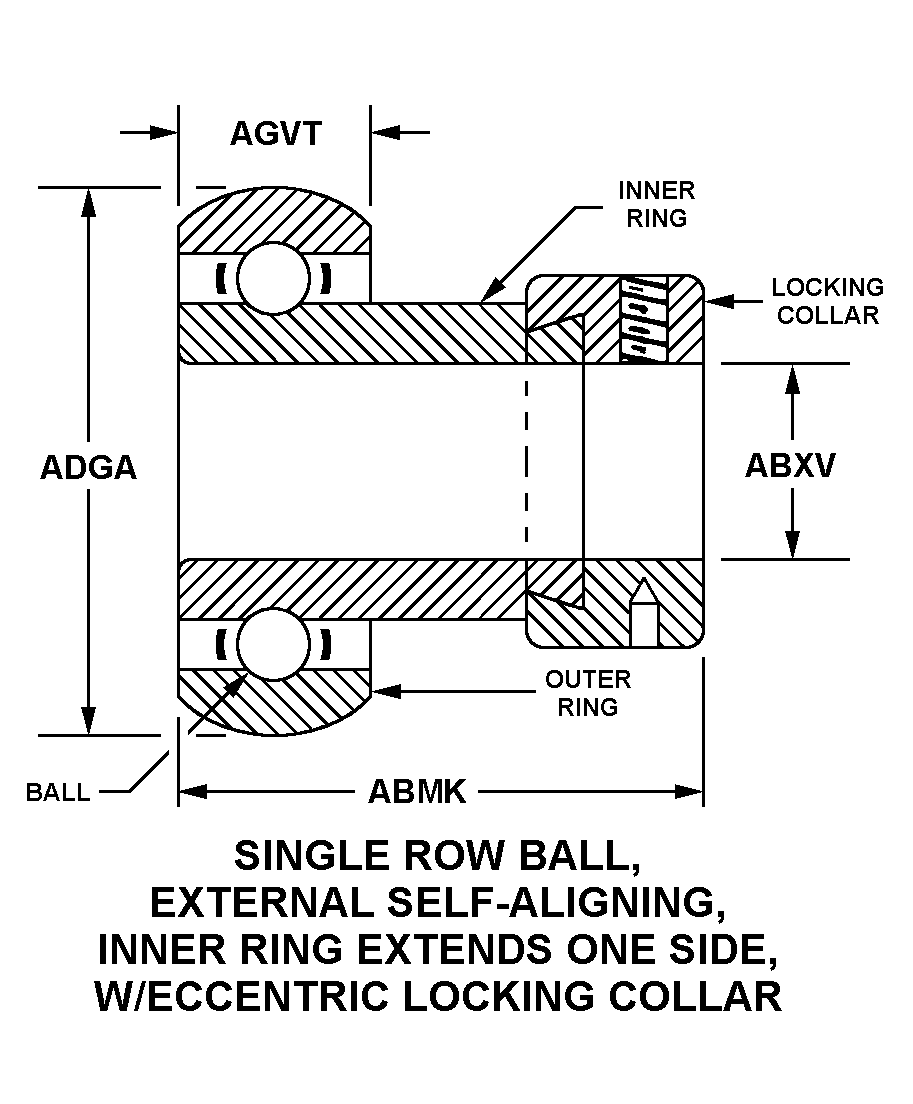 AGVT

INNER RING

LOCKING COLLAR

ADGA

ABXV

OUTER RING

BALL

ABMK

SINGLE ROW BALL, EXTERNAL SELF-ALIGNING, INNER RING EXTENDS ONE SIDE, W/ECCENTRIC LOCKING COLLAR