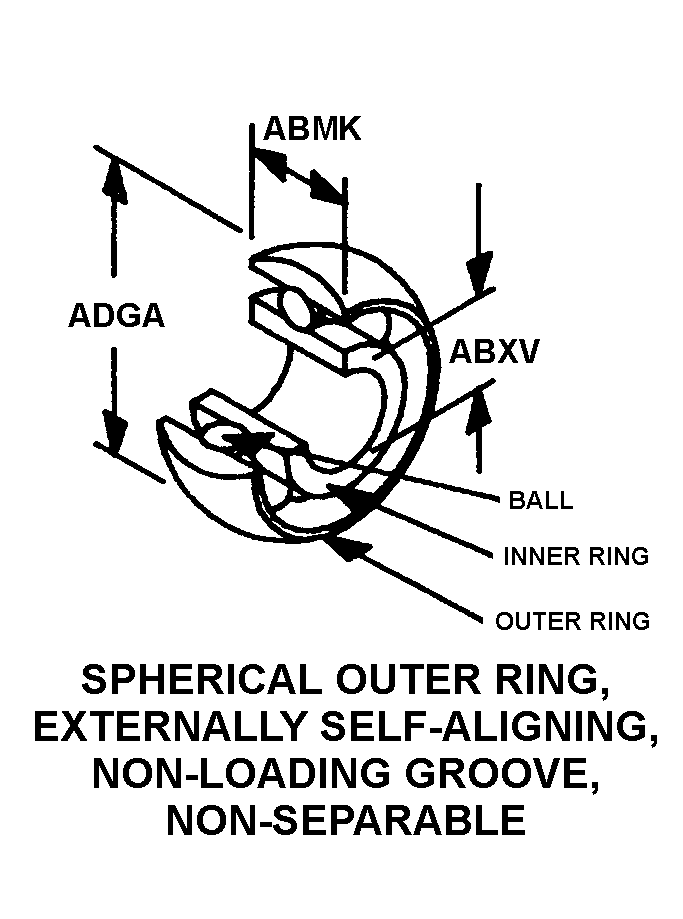 ABMK

ADGA

ABXV

BALL

INNER RING

OUTER RING

SPHERICAL OUTER RING, EXTERNALLY SELF-ALIGNING, NON-LOADING GROOVE, NON-SEPARABLE