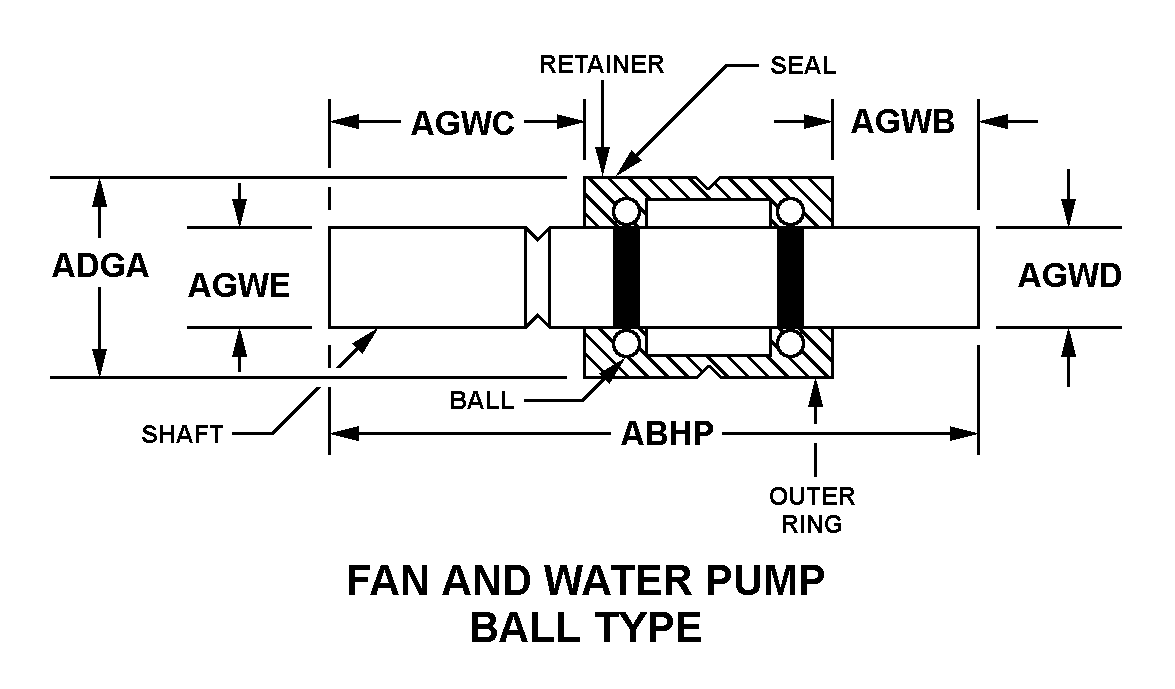 RETAINER
SEAL
AGWC
AGWB
ADGA
AGWE
AGWD
BALL
SHAFT
ABHP
OUTER RING

FAN AND WATER PUMP
BALL TYPE