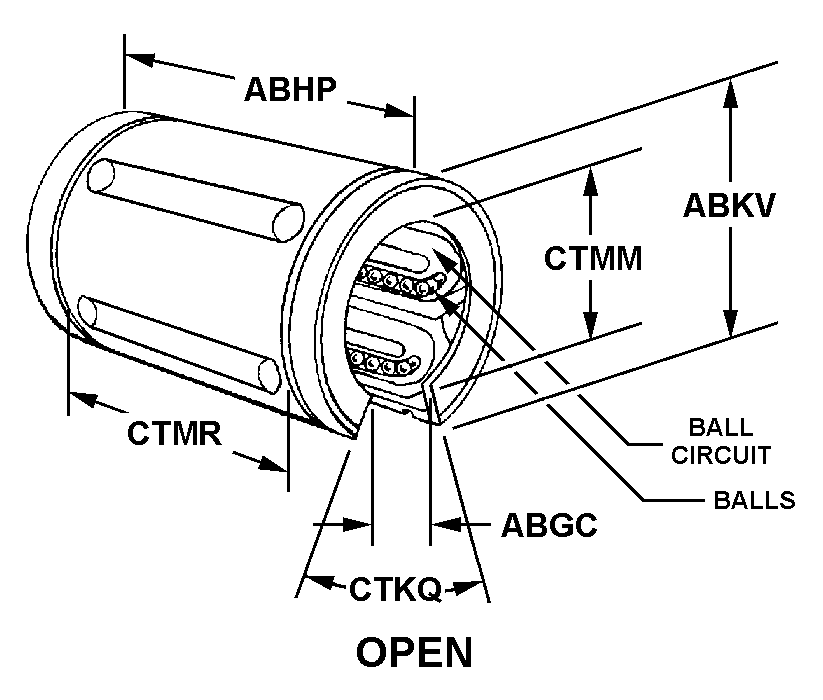 ABHP

ABKV

CTMM

CTMR

BALL CIRCUIT

BALLS

ABGC

CTKQ

OPEN