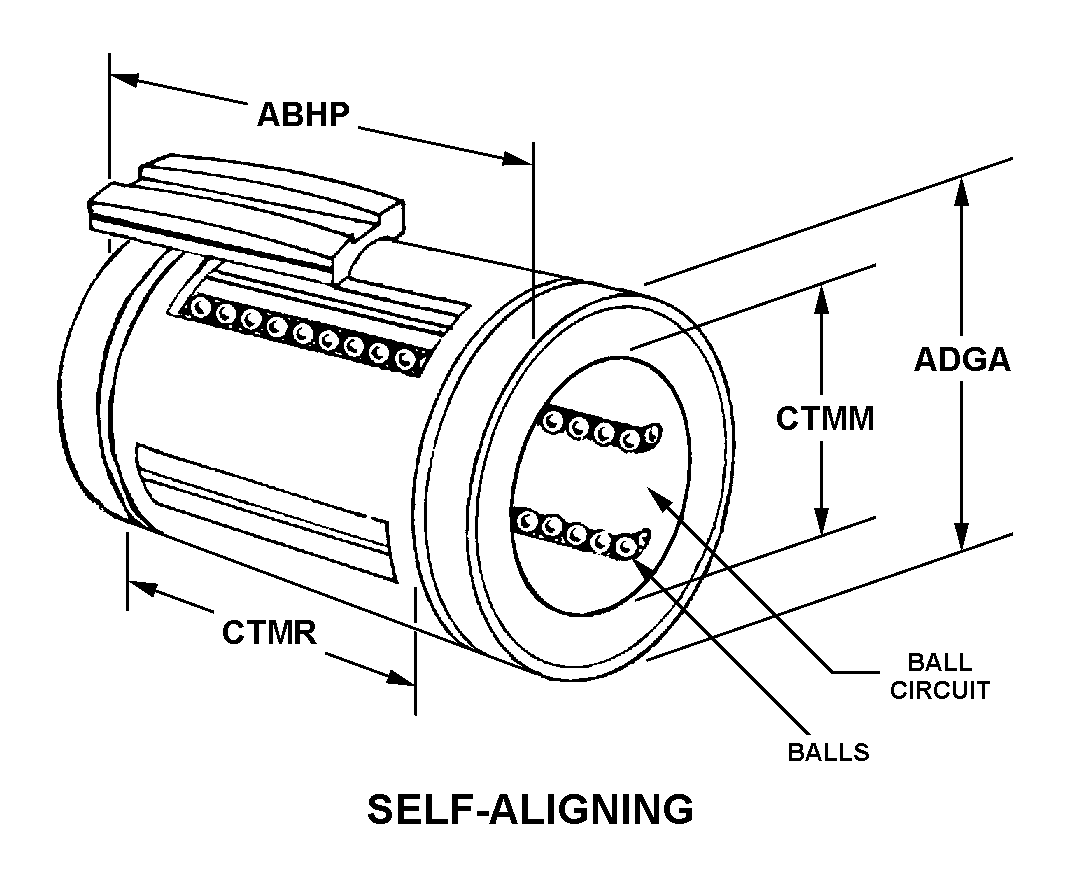 ABHP

ADGA

CTMM

CTMR

BALL CIRCUIT

BALLS

SELF-ALIGNING