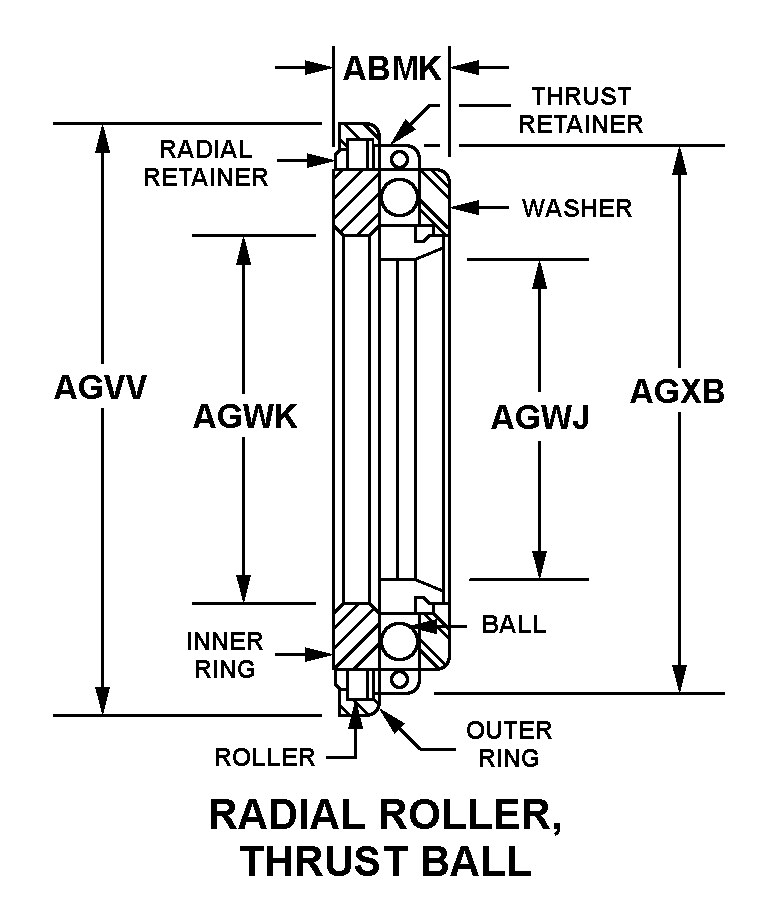 ABMK

THRUST RETAINER

RADIAL RETAINER

WASHER

AGVV

AGWK

AGWJ

AGXB

BALL

INNER RING

ROLLER

OUTER RING

RADIAL ROLLER, THRUST BALL