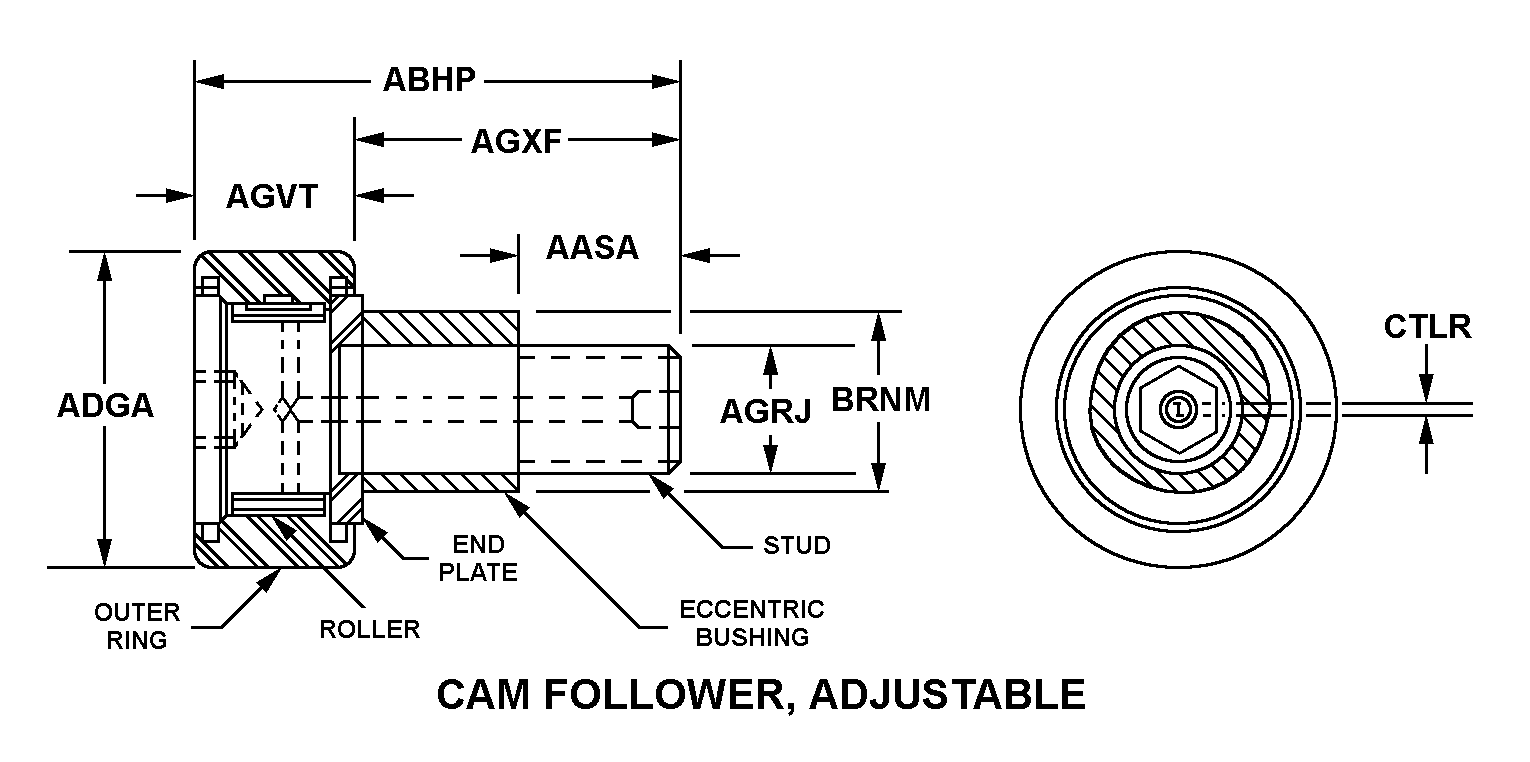 ABHP

AGXF

AGVT

AASA

ADGA

AGRJ

BRNM

CTLR

END PLATE

STUD

OUTER RING

ROLLER

ECCENTRIC BUSHING

CAM FOLLOWER, ADJUSTABLE