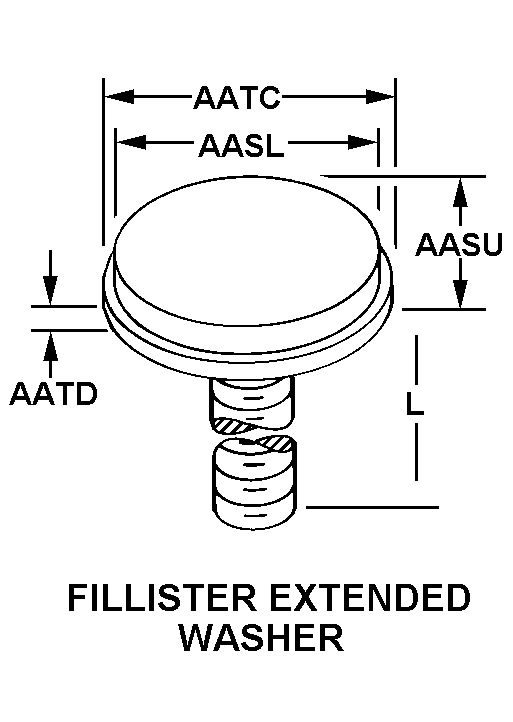 AATC
AASL
AASU
AATD
L

FILLISTER EXTENDED WASHER