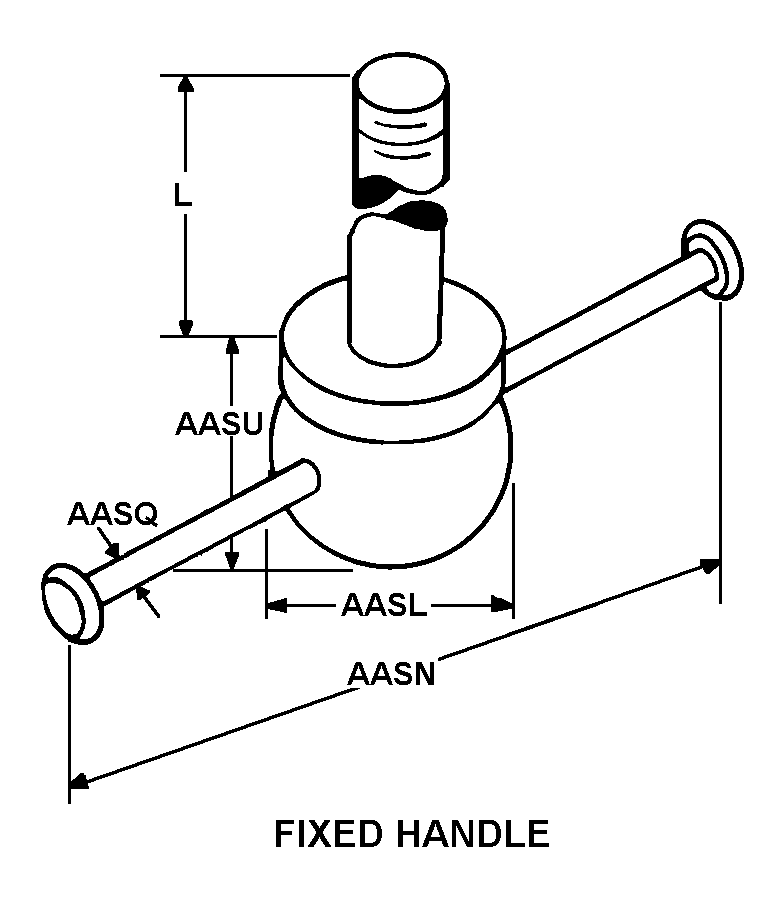 L

AASU

AASQ

AASL

AASN

FIXED HANDLE