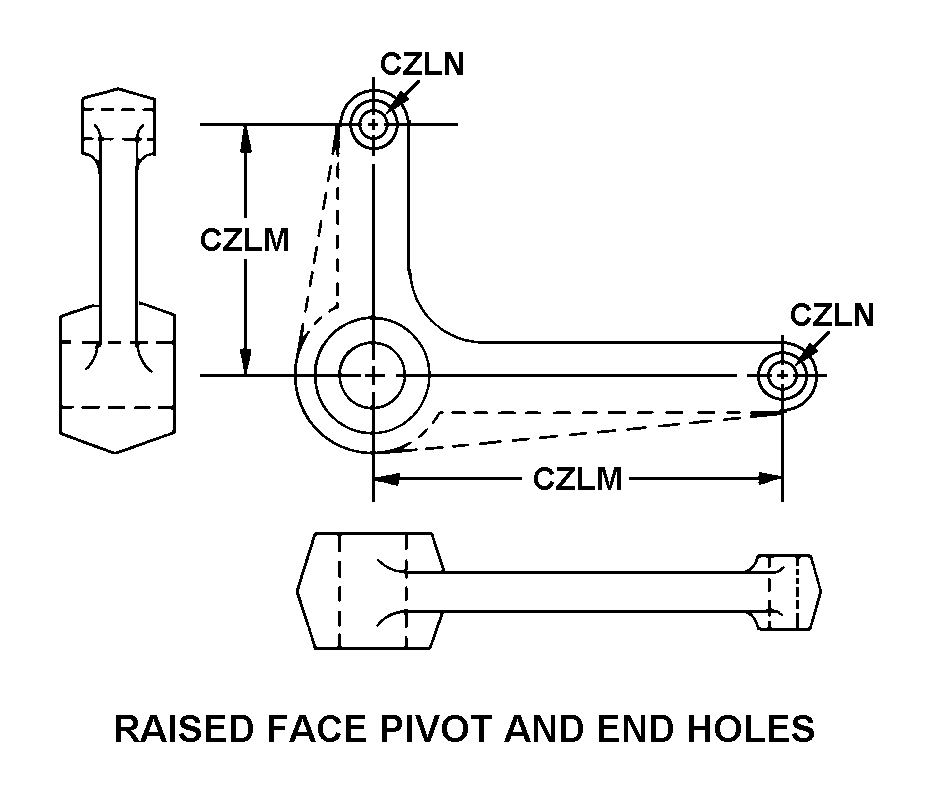 CZLN

CZLM

CZLN

CZLM

RAISED FACE PIVOT AND END HOLES