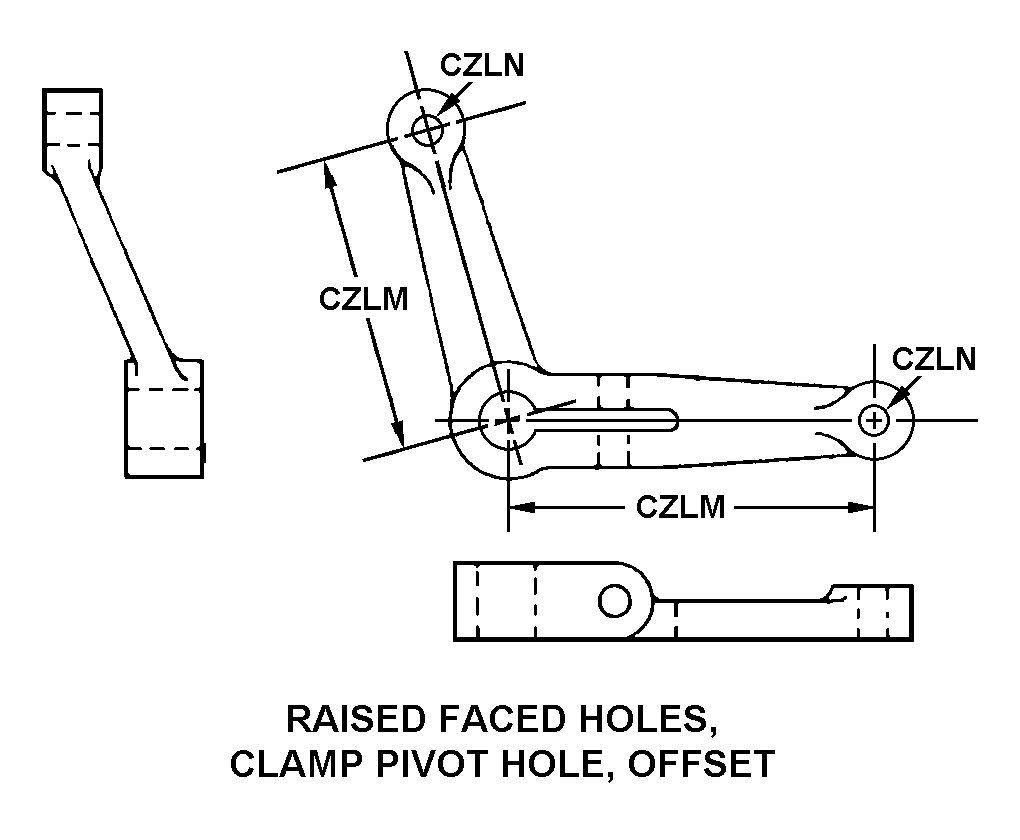 CZLN

CZLM

CZLN

CZLM

RAISED FACED HOLES,
CLAMP PIVOT HOLE, OFFSET