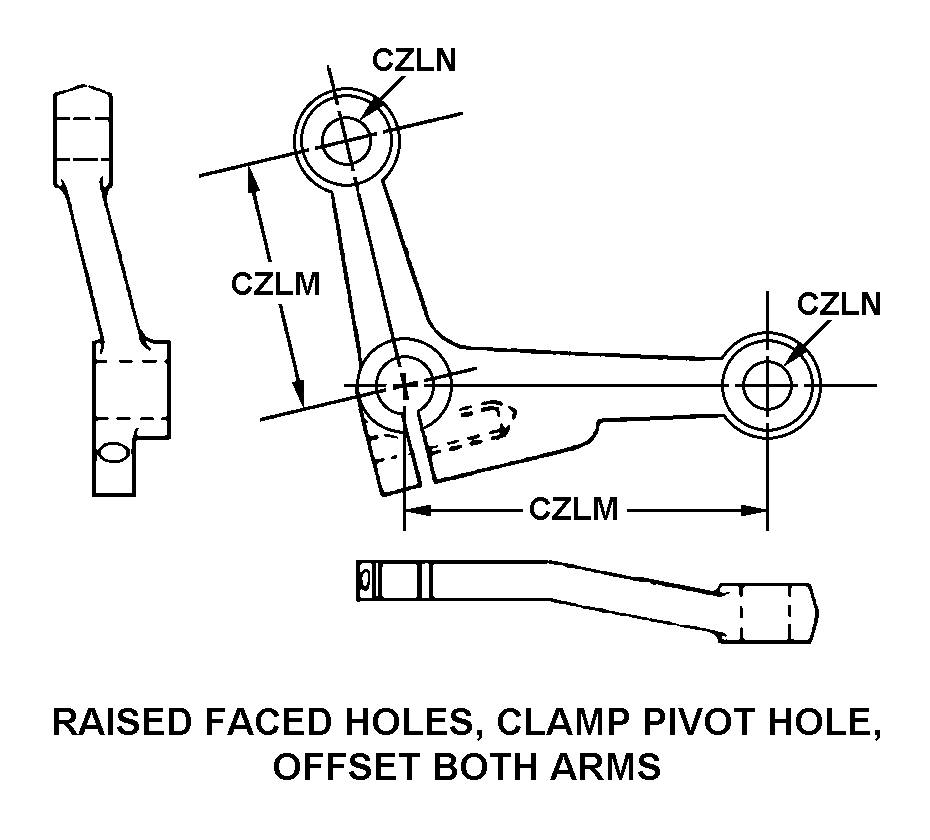 CZLN

CZLM

CZLN

CZLM

RAISED FACED HOLES, CLAMP PIVOT HOLE, OFFSET BOTH ARMS