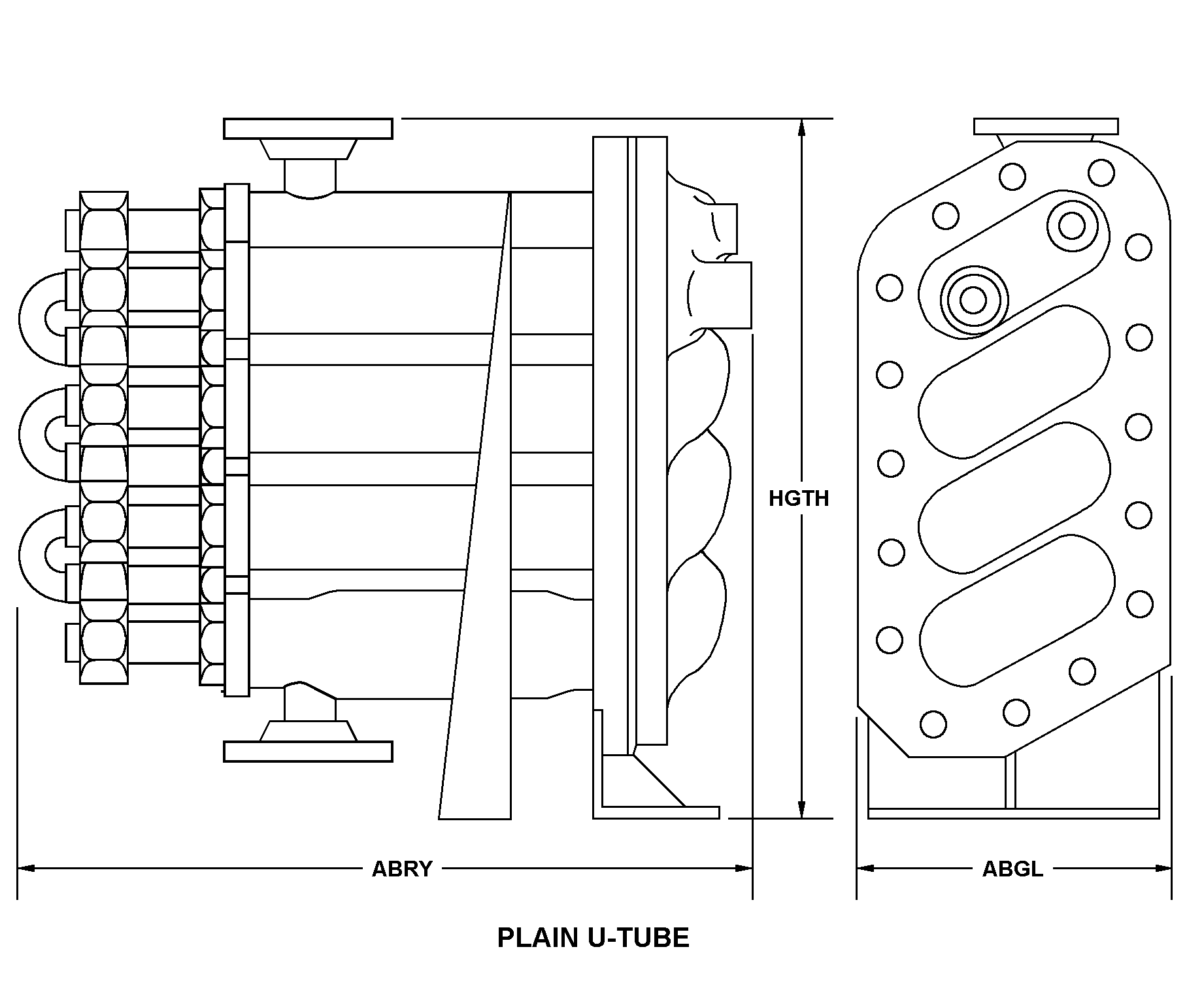 HGTH

ABRY

ABGL

PLAIN U-TUBE