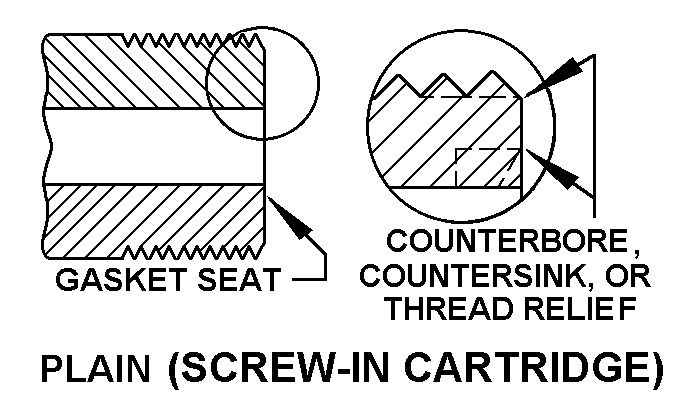 GASKET SEAT

COUNTERBORE, COUNTERSINK, OR THREAD RELIEF

PLAIN (SCREW-IN CARTRIDGE)