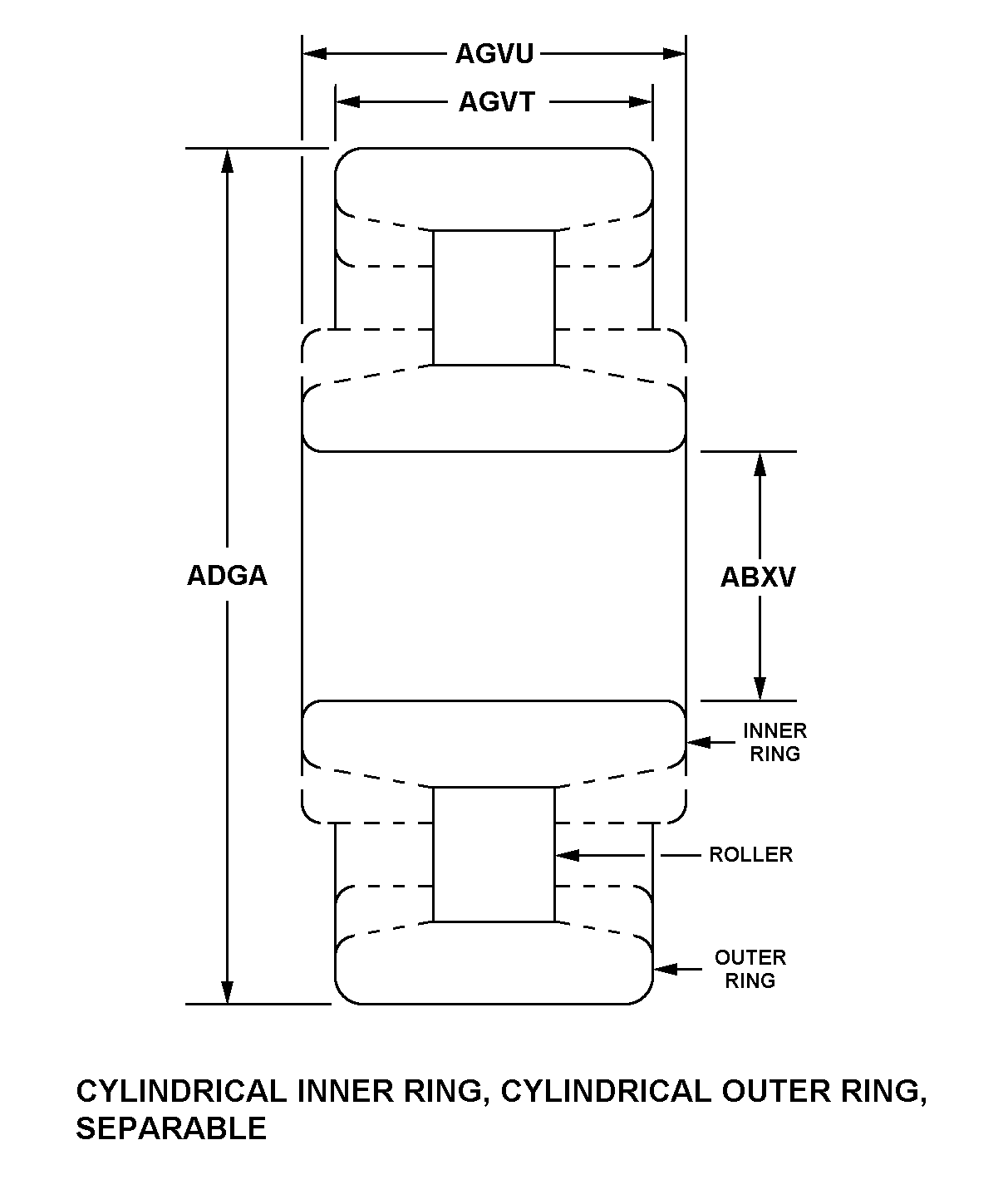 AGVU

AGVT

ADGA

ABXV

INNER RING

ROLLER

OUTER RING

CYLINDRICAL INNER RING, CYLINDRICAL OUTER RING, SEPARABLE