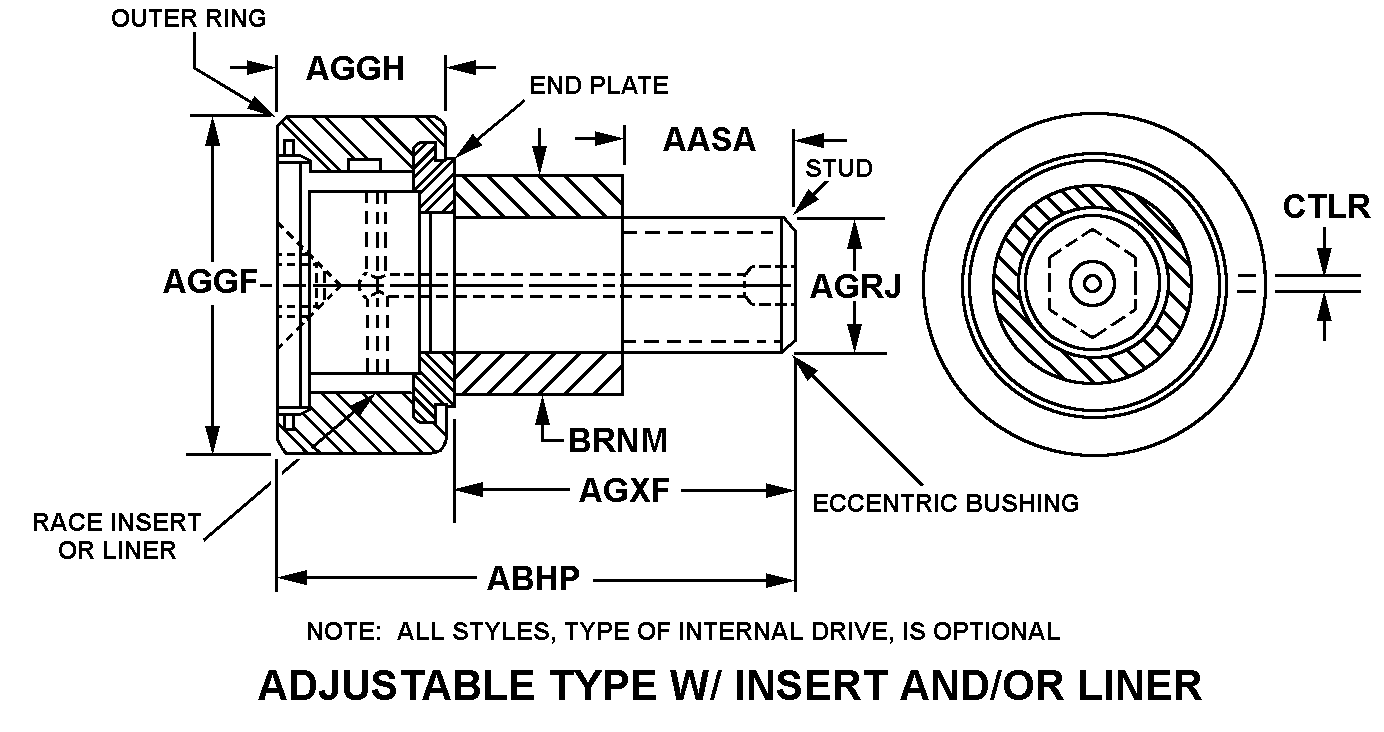 OUTER RING
AGGH
END PLATE
AASA
STUD
CTLR
AGGF
AGRJ
BRNM
AGXF
ECCENTRIC BUSHING
RACE INSERT OR LINER
ABHP
NOTE: ALL STYLES, TYPE OF INTERNAL DRIVE, IS OPTIONAL

ADJUSTABLE TYPE W/ INSERT AND/OR LINER