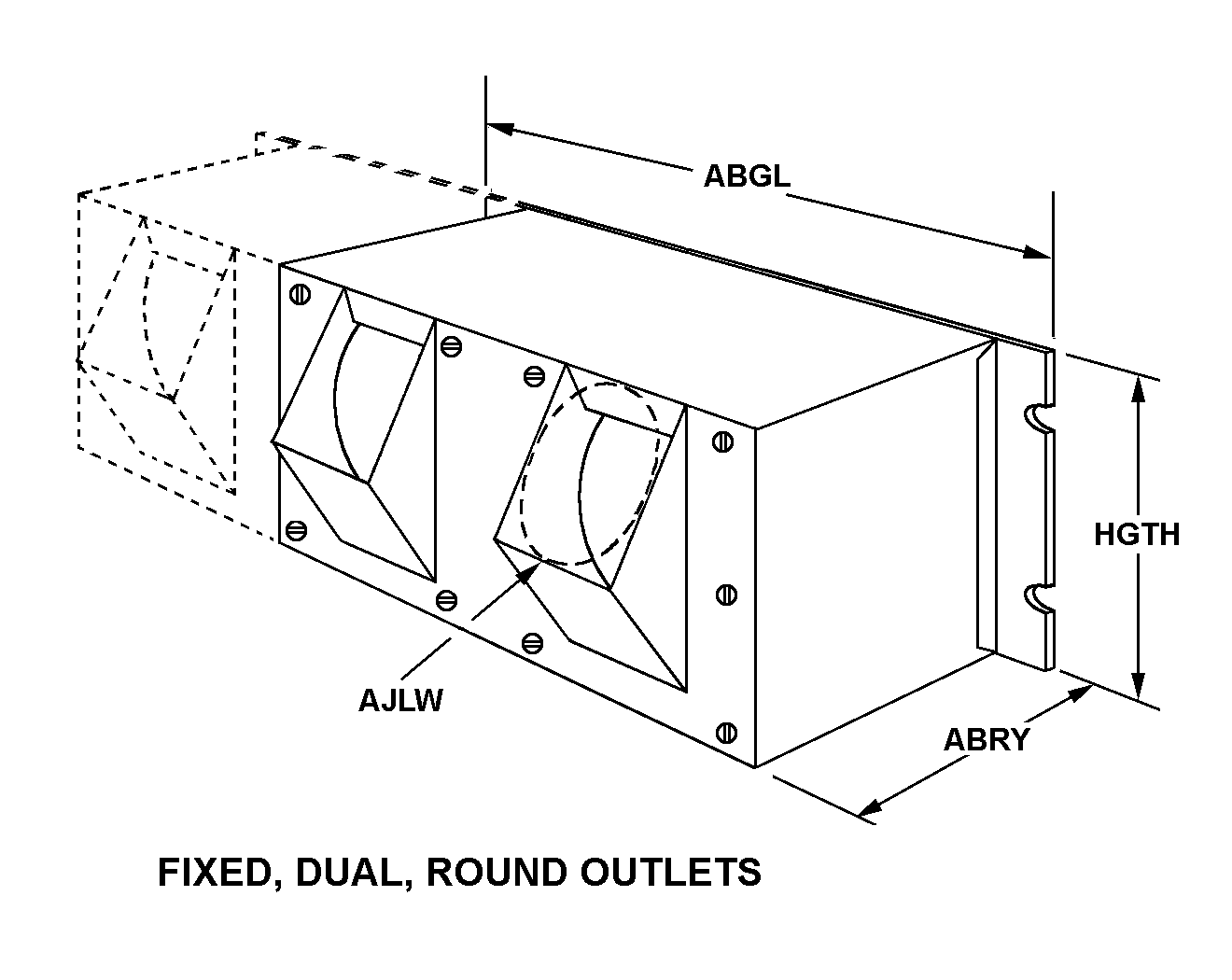 ABGL

HGTH

AJLW

ABRY

FIXED, DUAL, ROUND OUTLETS