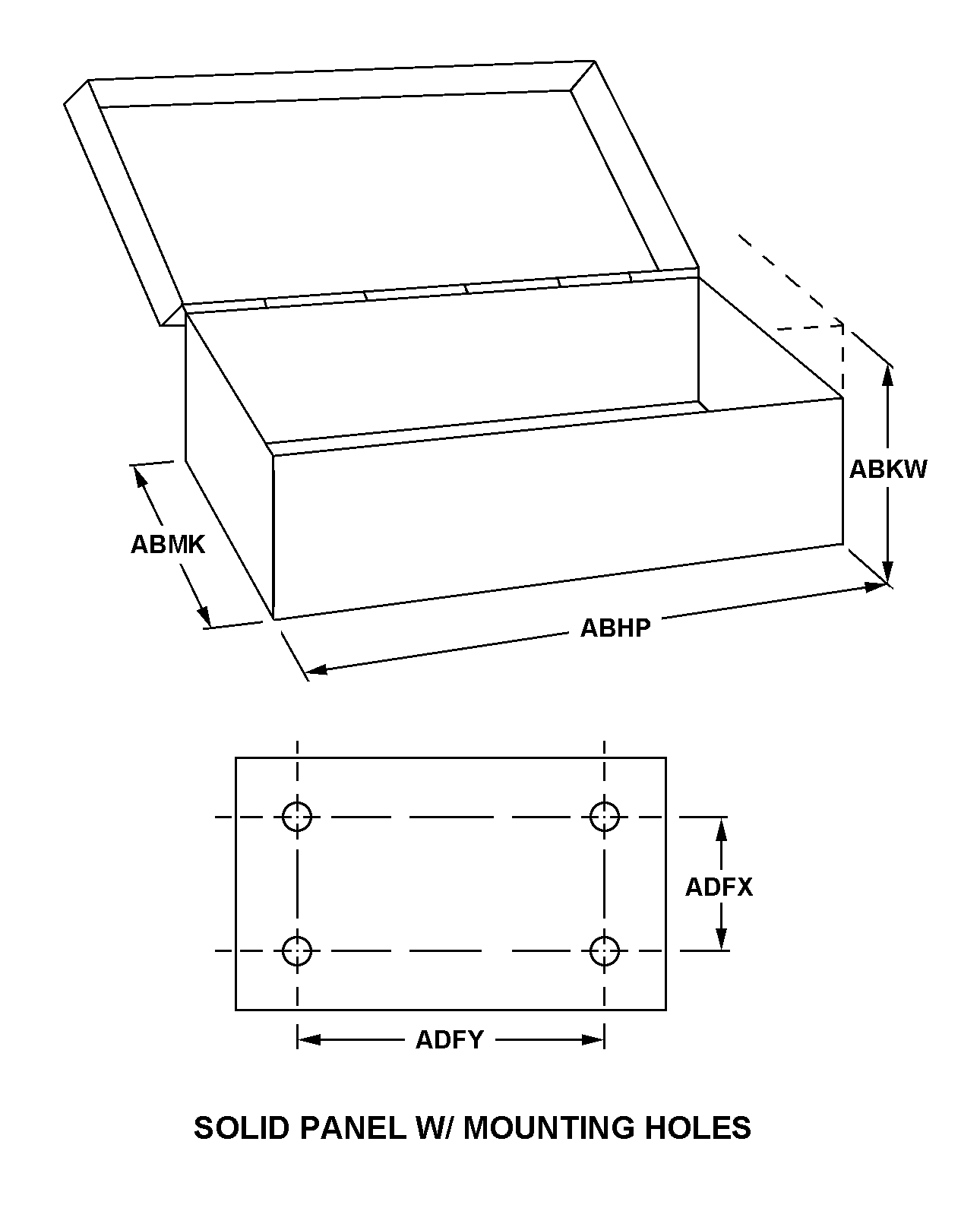 ABKW

ABMK

ABHP

ADFX

ADFY

SOLID PANEL W/ MOUNTING HOLES