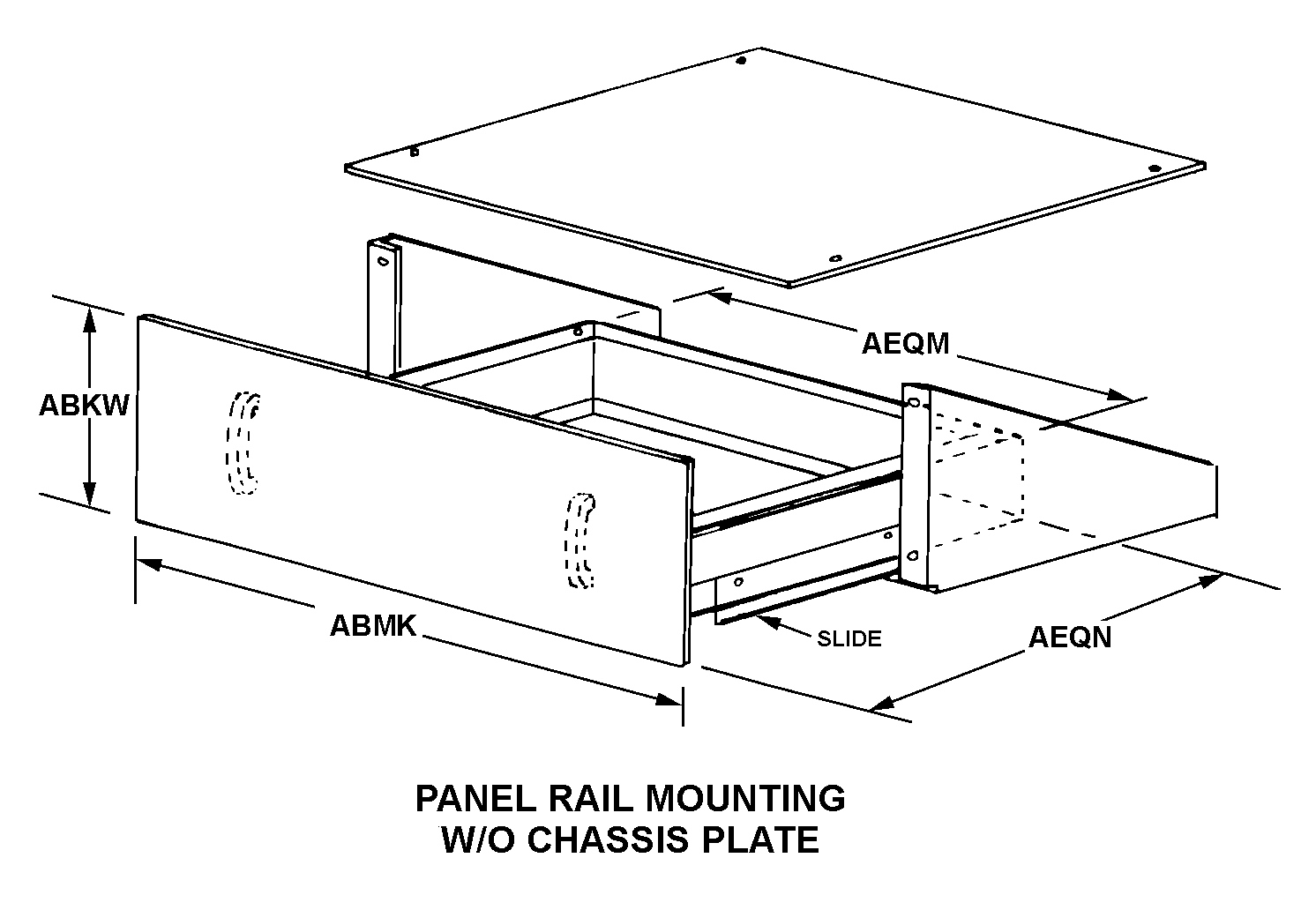 AEQM

ABKW

ABMK

SLIDE

AEQN

PANEL RAIL MOUNTING
W/O CHASSIS PLATE