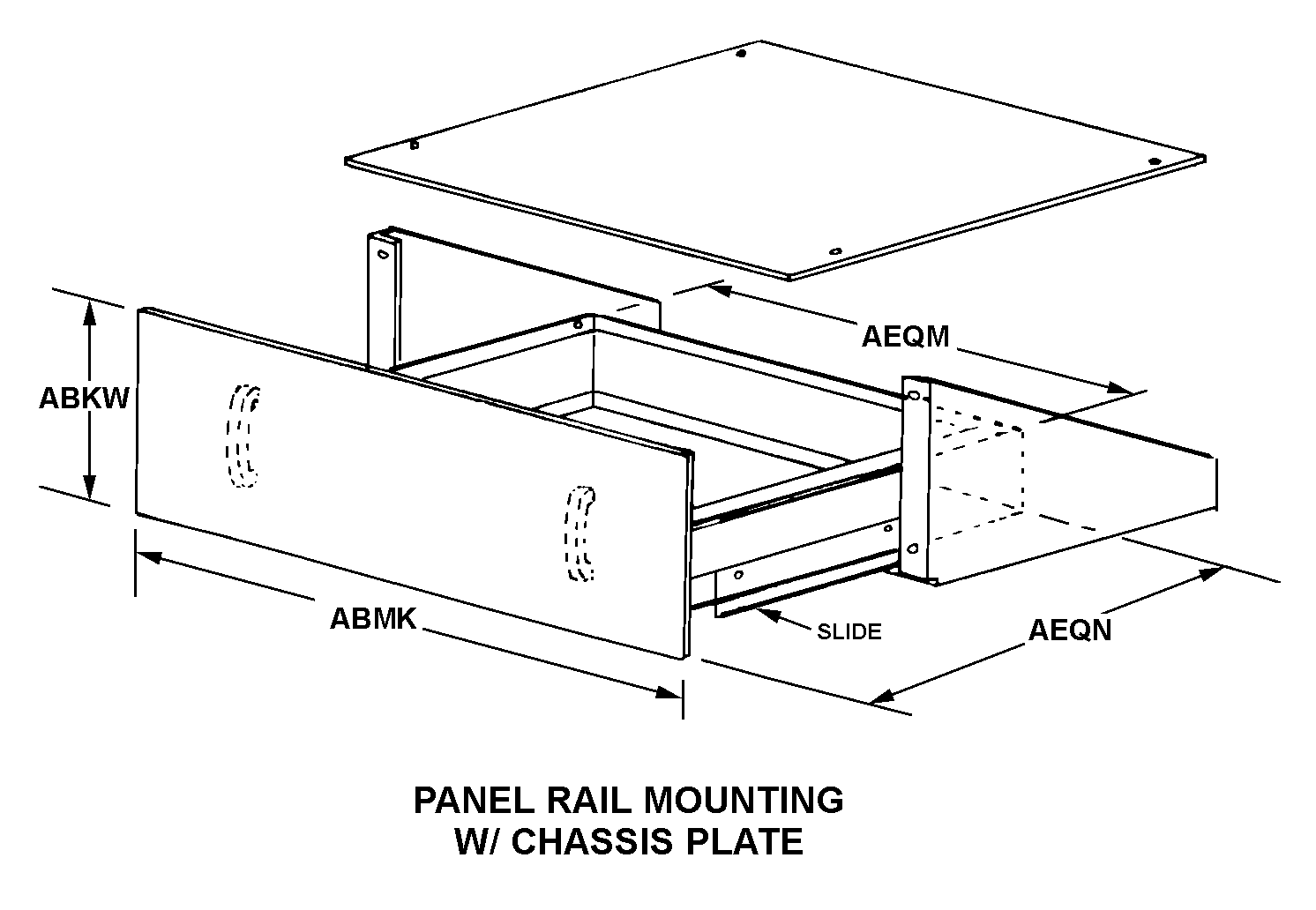 AEQM

ABKW

ABMK

SLIDE

AEQN

PANEL RAIL MOUNTING
W/ CHASSIS PLATE