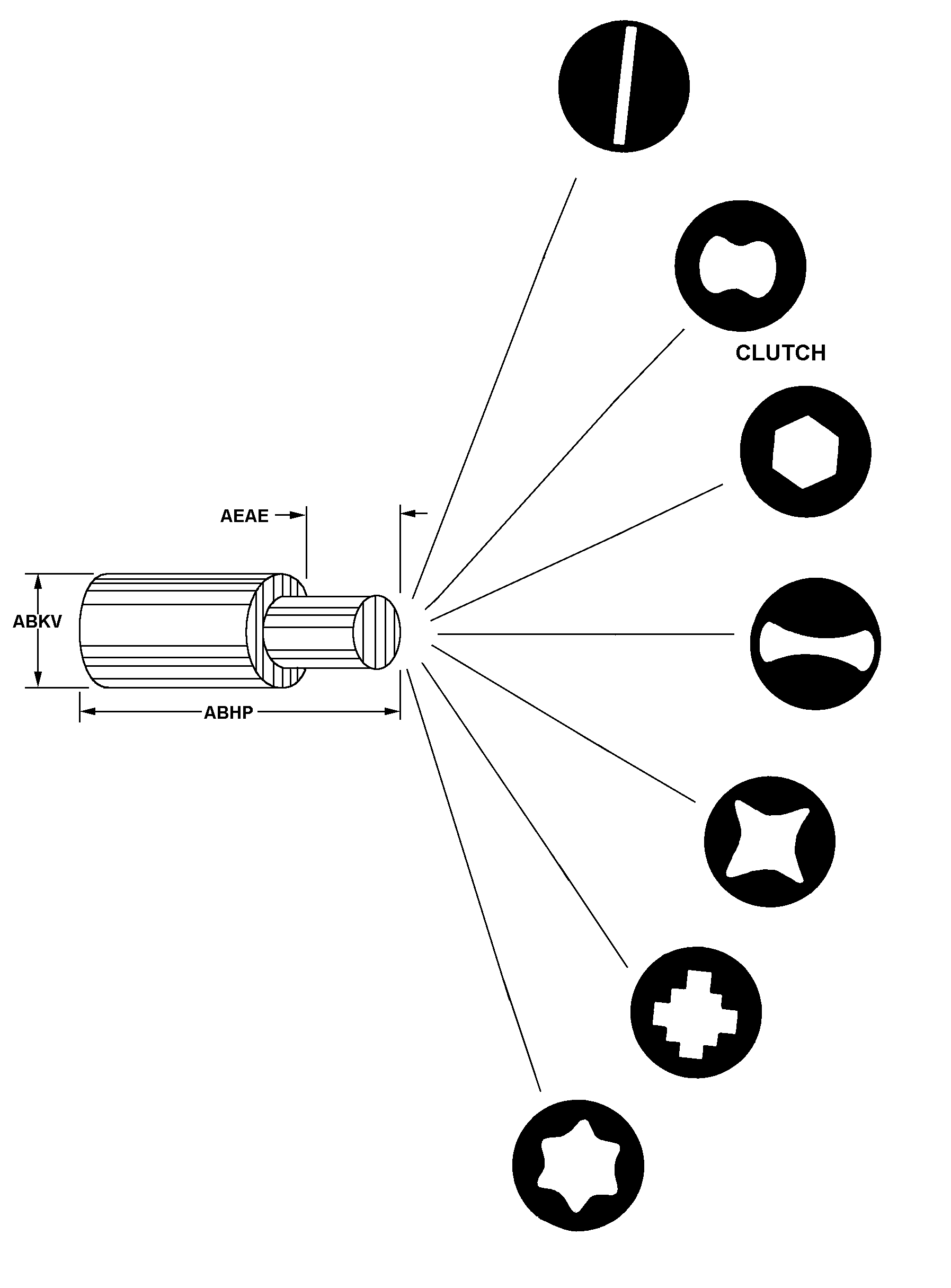 CLUTCH

AEAE

ABKV

ABHP