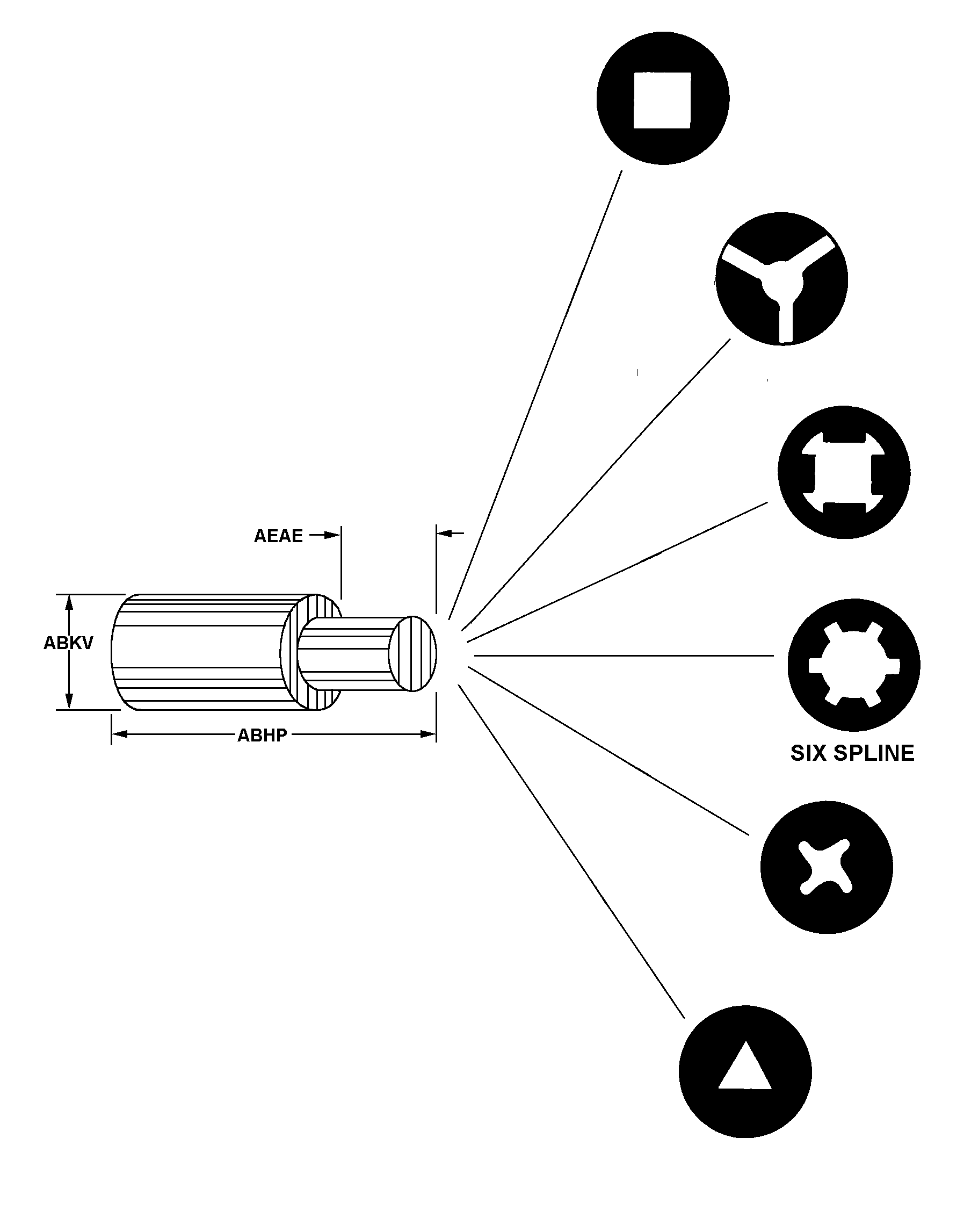 AEAE

ABKV

ABHP

SIX SPLINE