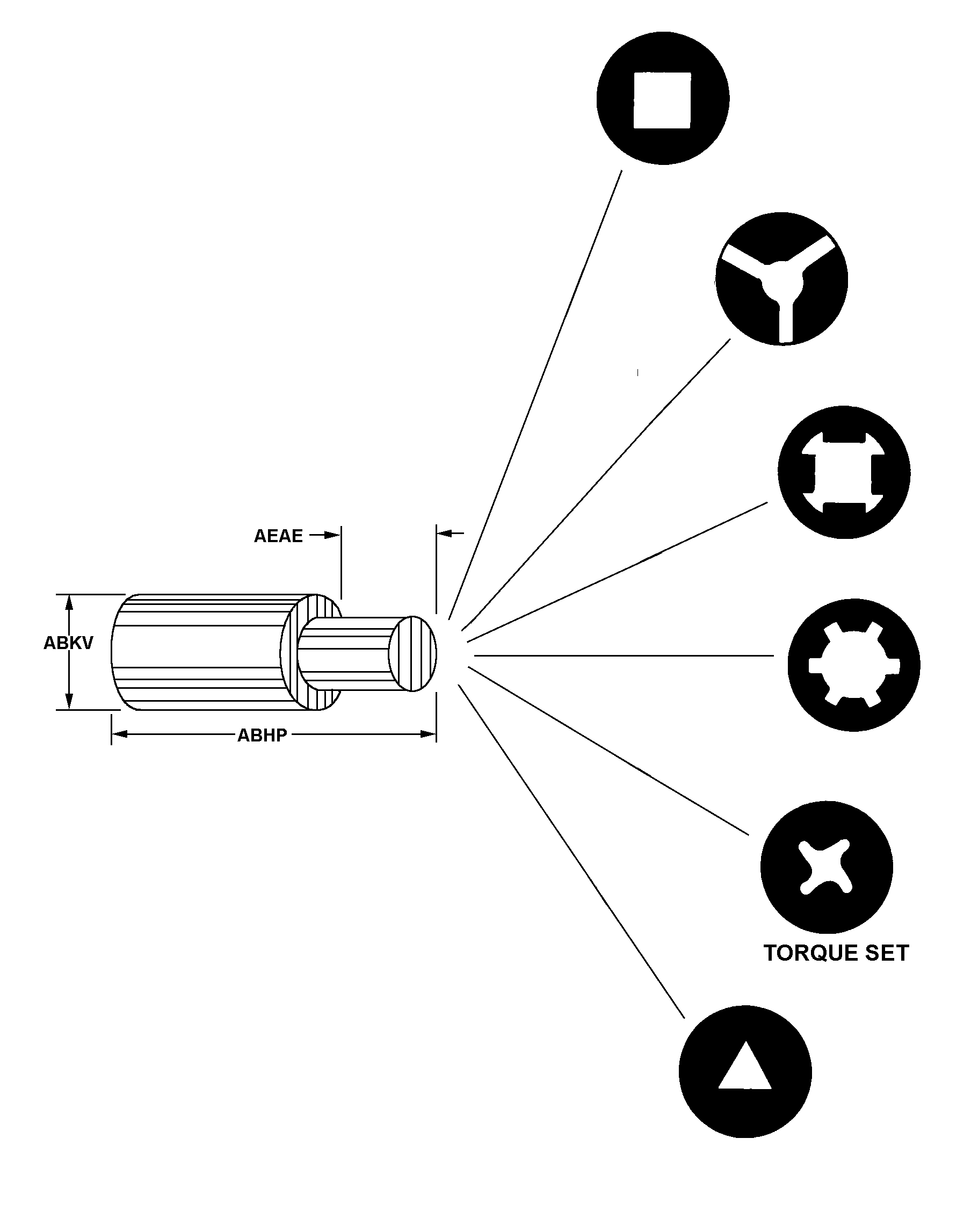 AEAE

ABKV

ABHP

TORQUE SET